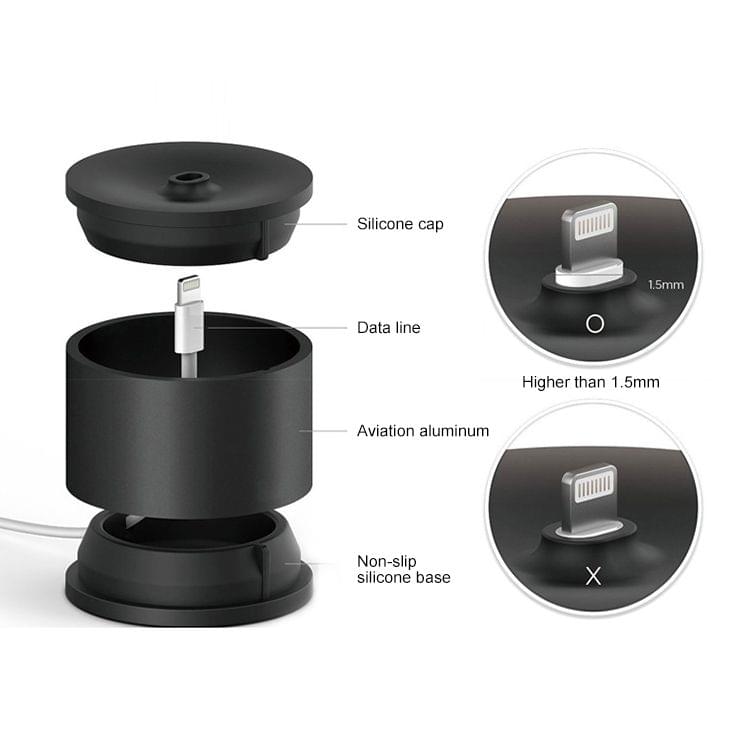 Silicone cap

Data line

Aviation aluminum

Non-slip silicone base

1.5mm

O

Higher than 1.5mm

X