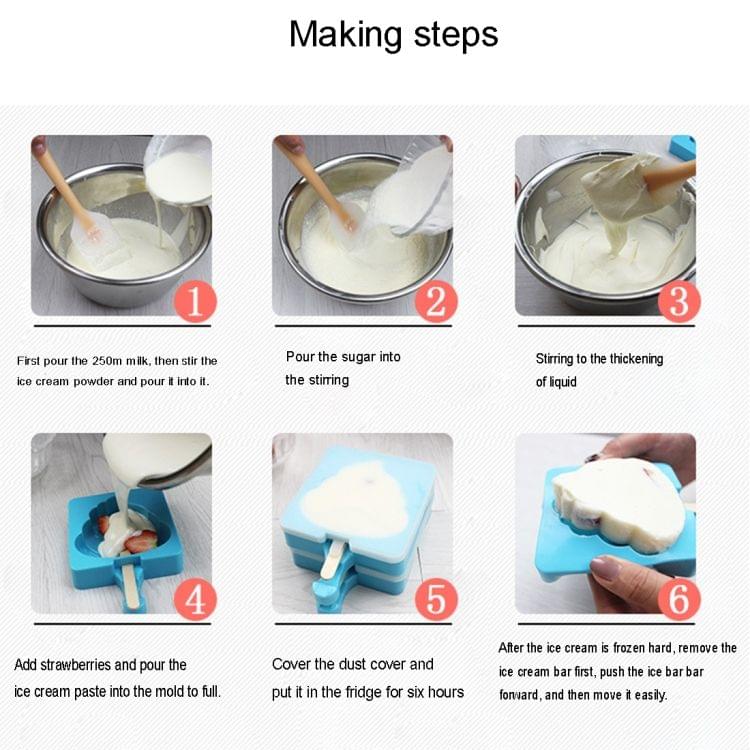 Making steps

1

First pour the 250m milk, then stir the ice cream powder and pour it into it.

2

Pour the sugar into the stirring

3

Stirring to the thickening of liquid

4

Add strawberries and pour the ice cream paste into the mold to full.

5

Cover the dust cover and put it in the fridge for six hours

6

After the ice cream is frozen hard, remove the ice cream bar first, push the ice bar bar forward, and then move it easily.