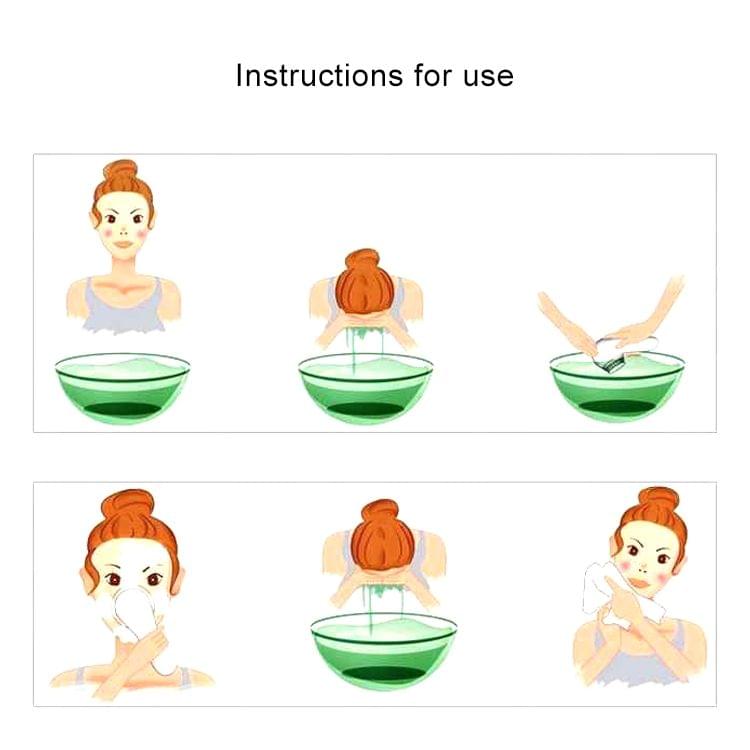 Instructions for use