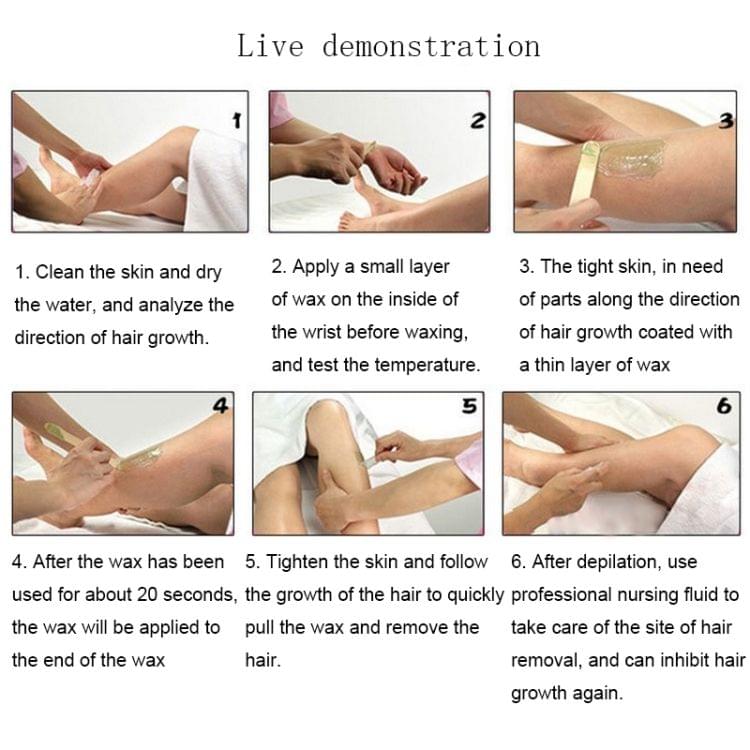 Live demonstration

1

2

3

1. Clean the skin and dry the water, and analyze the direction of hair growth.

2. Apply a small layer of wax on the inside of the wrist before waxing, and test the temperature.

3. The tight skin, in need of parts along the direction of hair growth coated with a thin layer of wax

4

5

6

4. After the wax has been used for about 20 seconds, the wax will be applied to the end of the wax

5. Tighten the skin and follow the growth of the hair to quickly pull the wax and remove the hair.

6. After depilation, use professional nursing fluid to take care of the site of hair removal, and can inhibit hair growth again.