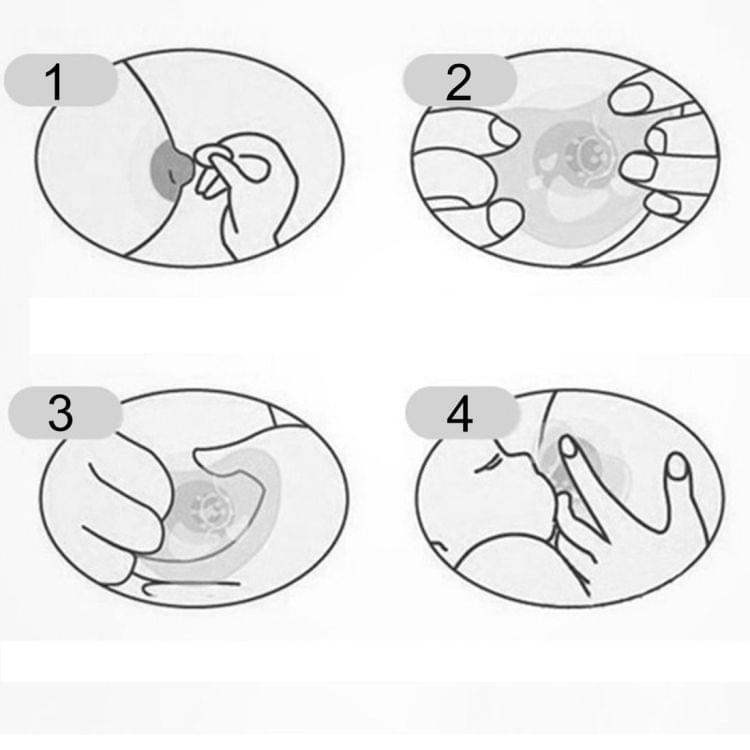 1
2
3
4