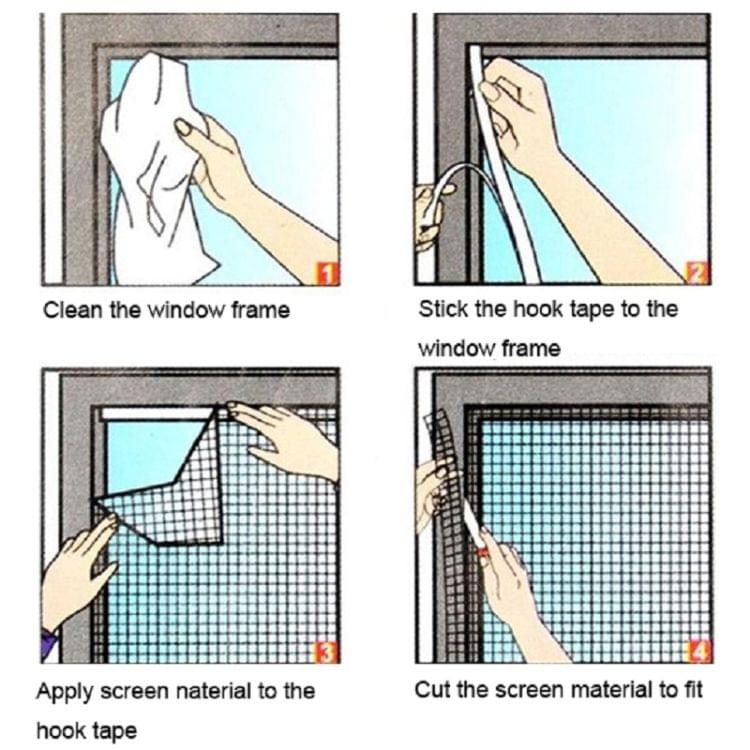 1

Clean the window frame

2

Stick the hook tape to the window frame

3

Apply screen naterial to the hook tape

4

Cut the screen material to fit