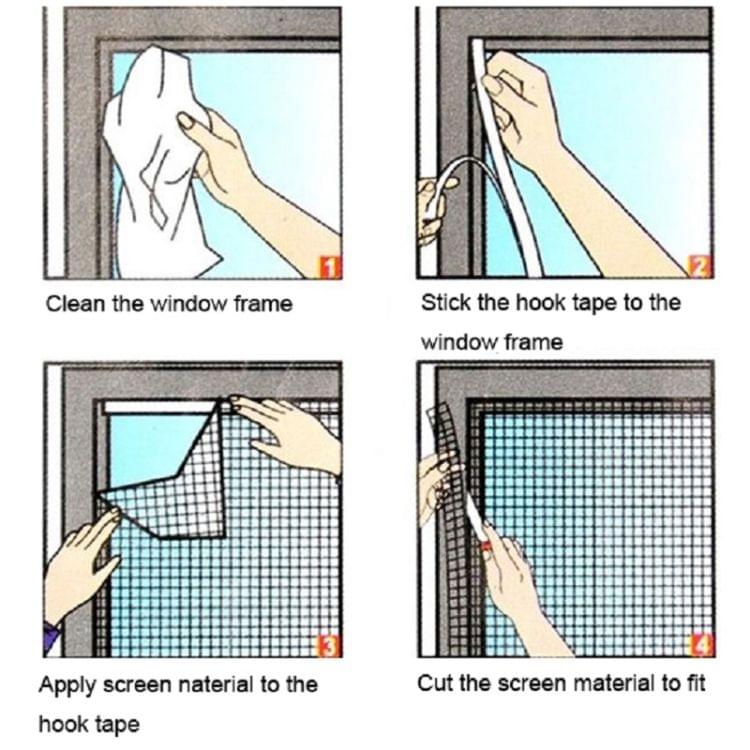 1

Clean the window frame

2

Stick the hook tape to the window frame

3

Apply screen naterial to the hook tape

4

Cut the screen material to fit