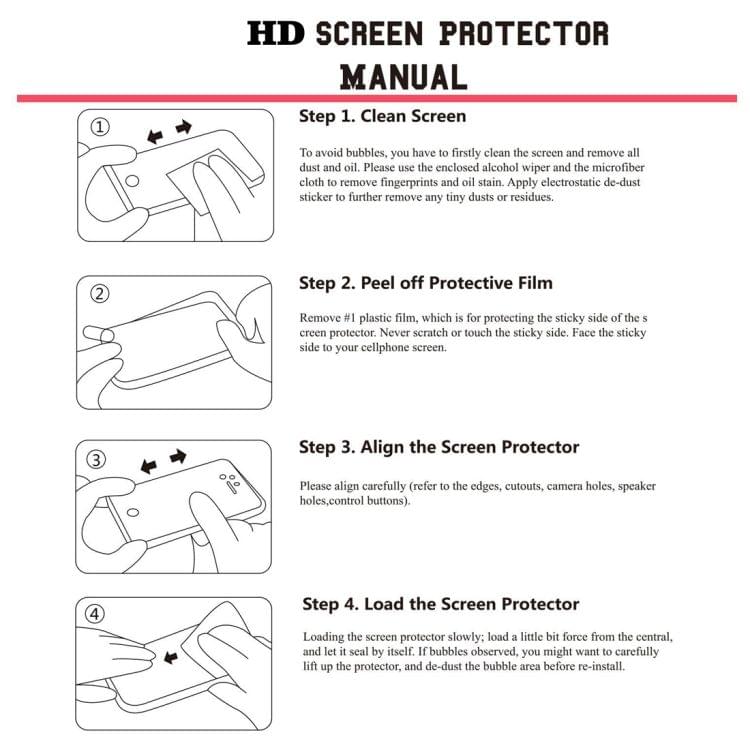 HD SCREEN PROTECTOR MANUAL

①

Step 1. Clean Screen

To avoid bubbles, you have to firstly clean the screen and remove all dust and oil. Please use the enclosed alcohol wiper and the microfiber cloth to remove fingerprints and oil stain. Apply electrostatic de-dust sticker to further remove any tiny dusts or residues.

②

Step 2. Peel off Protective Film

Remove #1 plastic film, which is for protecting the sticky side of the s creen protector. Never scratch or touch the sticky side. Face the sticky side to your cellphone screen.

③

Step 3. Align the Screen Protector

Please align carefully (refer to the edges, cutouts, camera holes, speaker holes,control buttons).

④

Step 4. Load the Screen Protector

Loading the screen protector slowly; load a little bit force from the central, and let it seal by itself. If bubbles observed, you might want to carefully lift up the protector, and de-dust the bubble area before re-install.