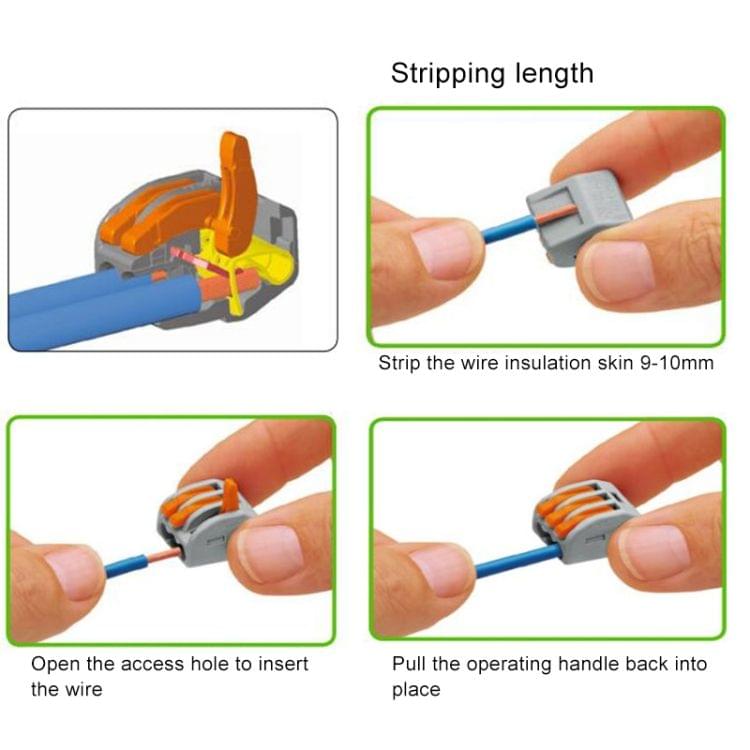 Stripping length

Strip the wire insulation skin 9-10mm

Open the access hole to insert the wire

Pull the operating handle back into place