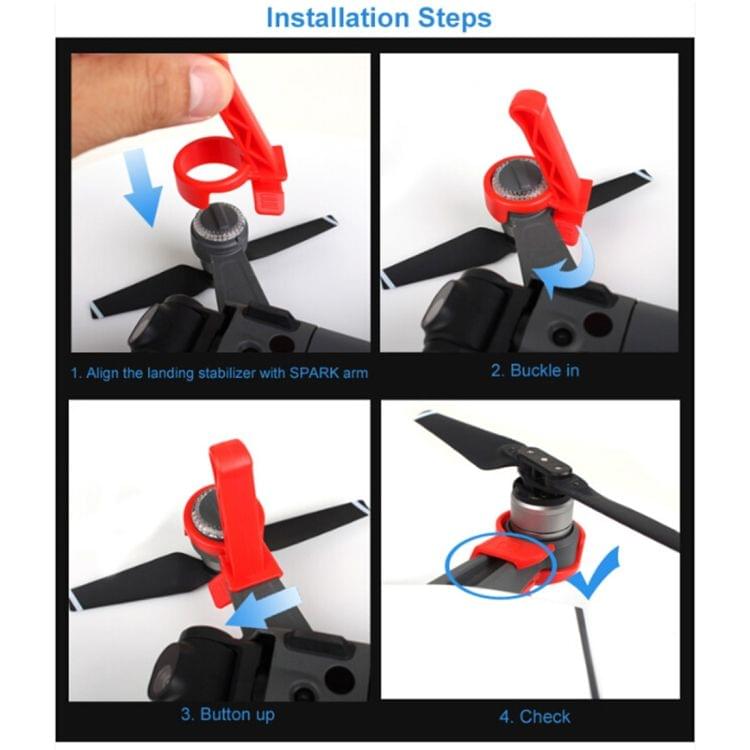 Installation Steps

1. Align the landing stabilizer with SPARK arm

2. Buckle in

3. Button up

4. Check