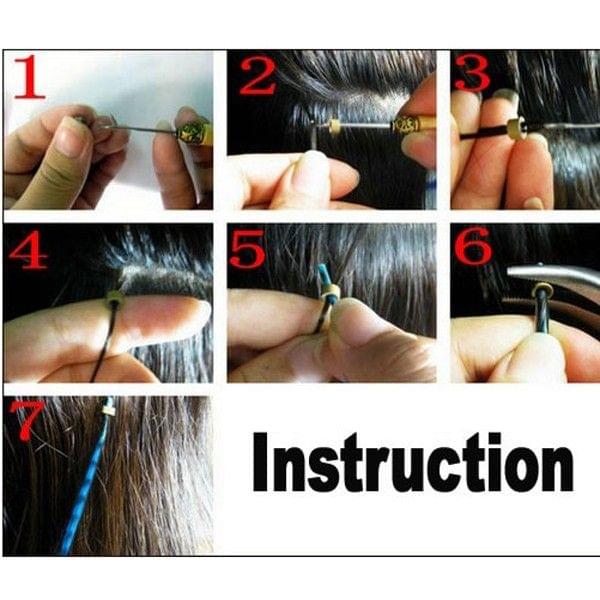 1

2

3

4

5

6

7

Instruction