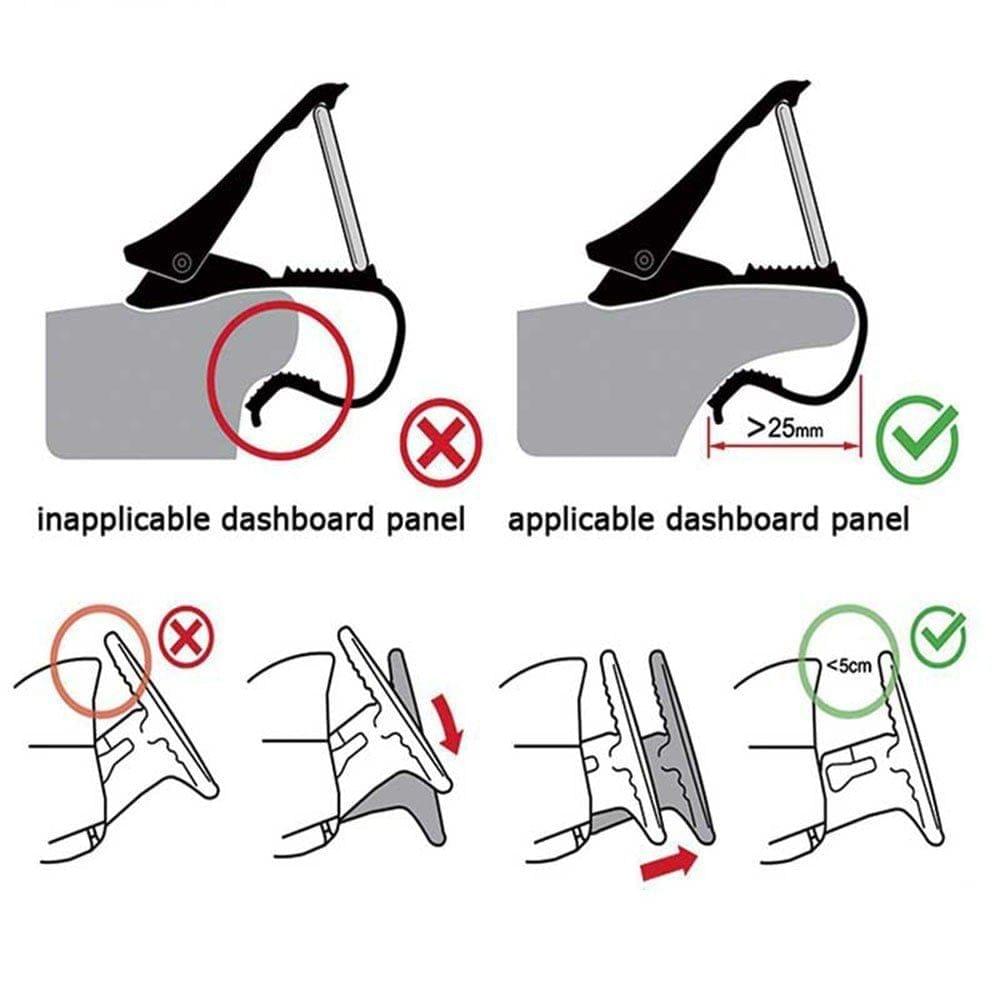 >25mm

inapplicable dashboard panel

applicable dashboard panel

<5cm