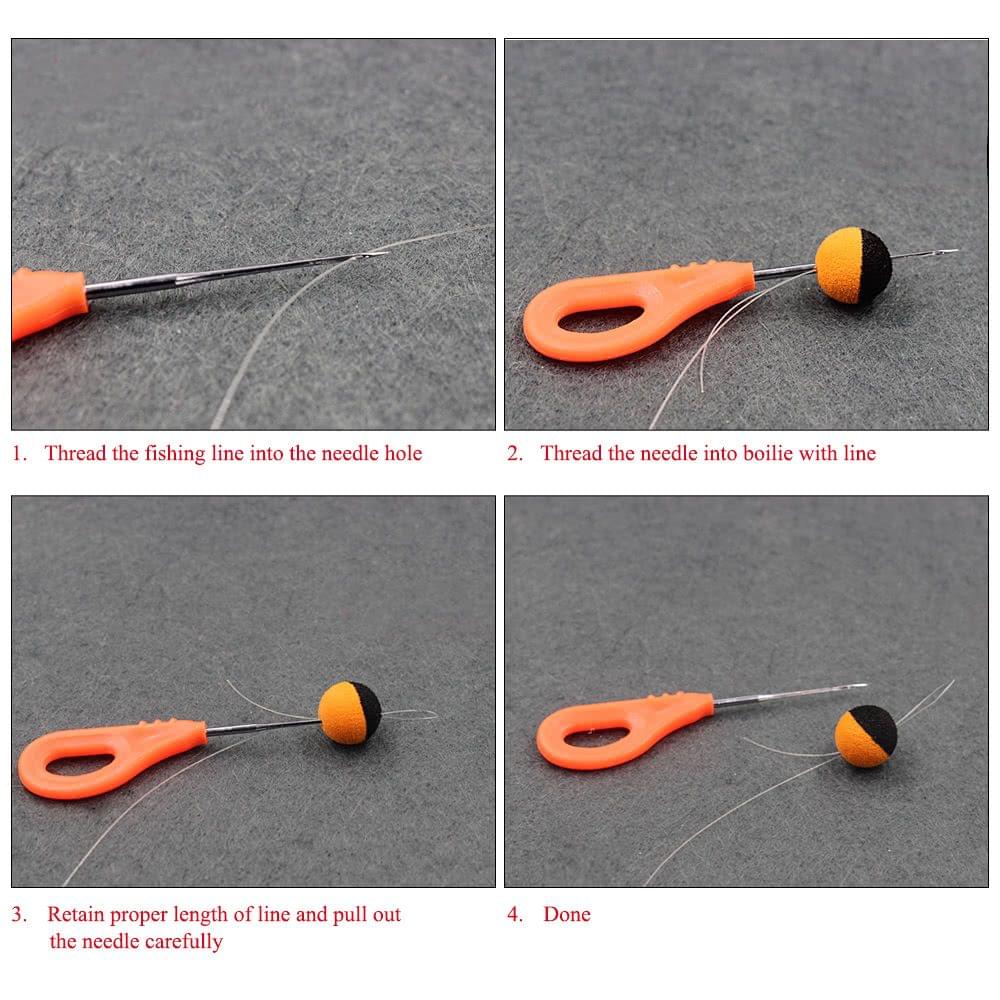 1. Thread the fishing line into the needle hole

2. Thread the needle into boilie with line

3. Retain proper length of line and pull out the needle carefully

4. Done