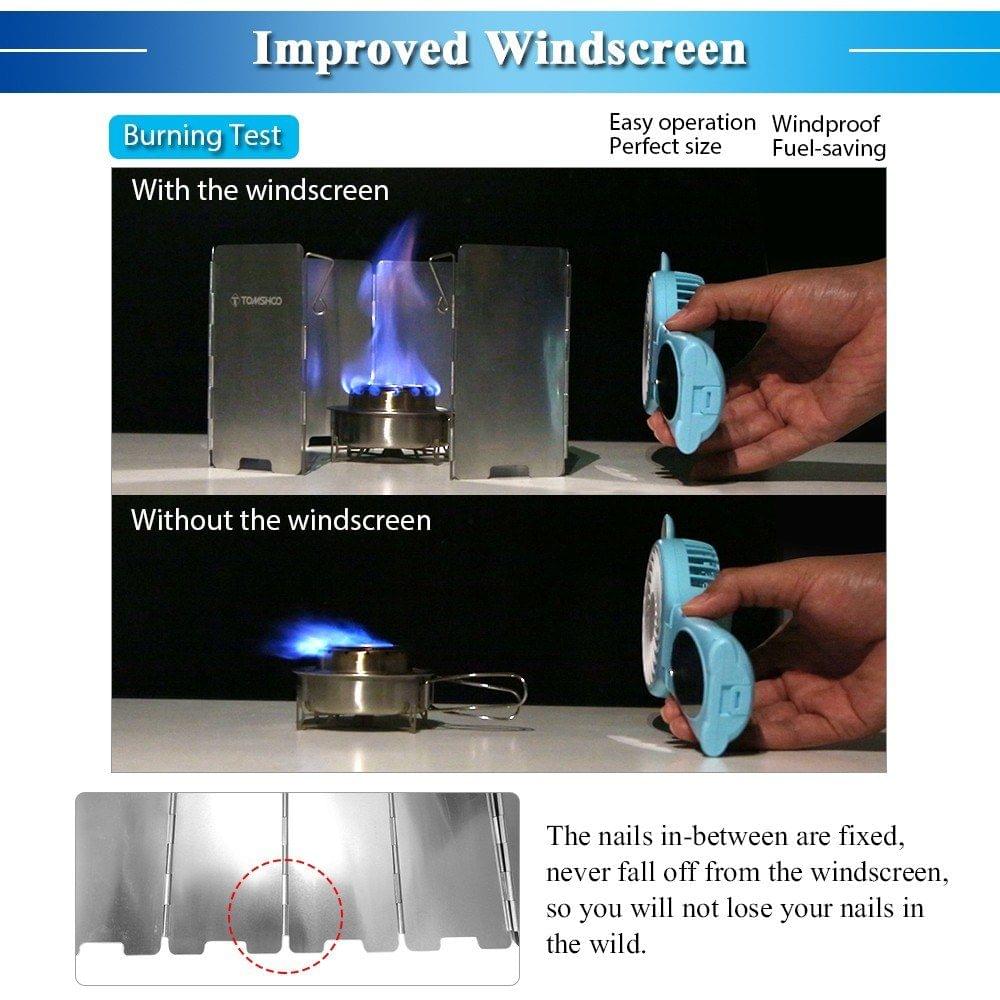 Improved Windscreen

Burning Test

Easy operation
Perfect size

Windproof
Fuel-saving

With the windscreen

TOMSHOO

Without the windscreen

The nails in-between are fixed, never fall off from the windscreen, so you will not lose your nails in the wild.