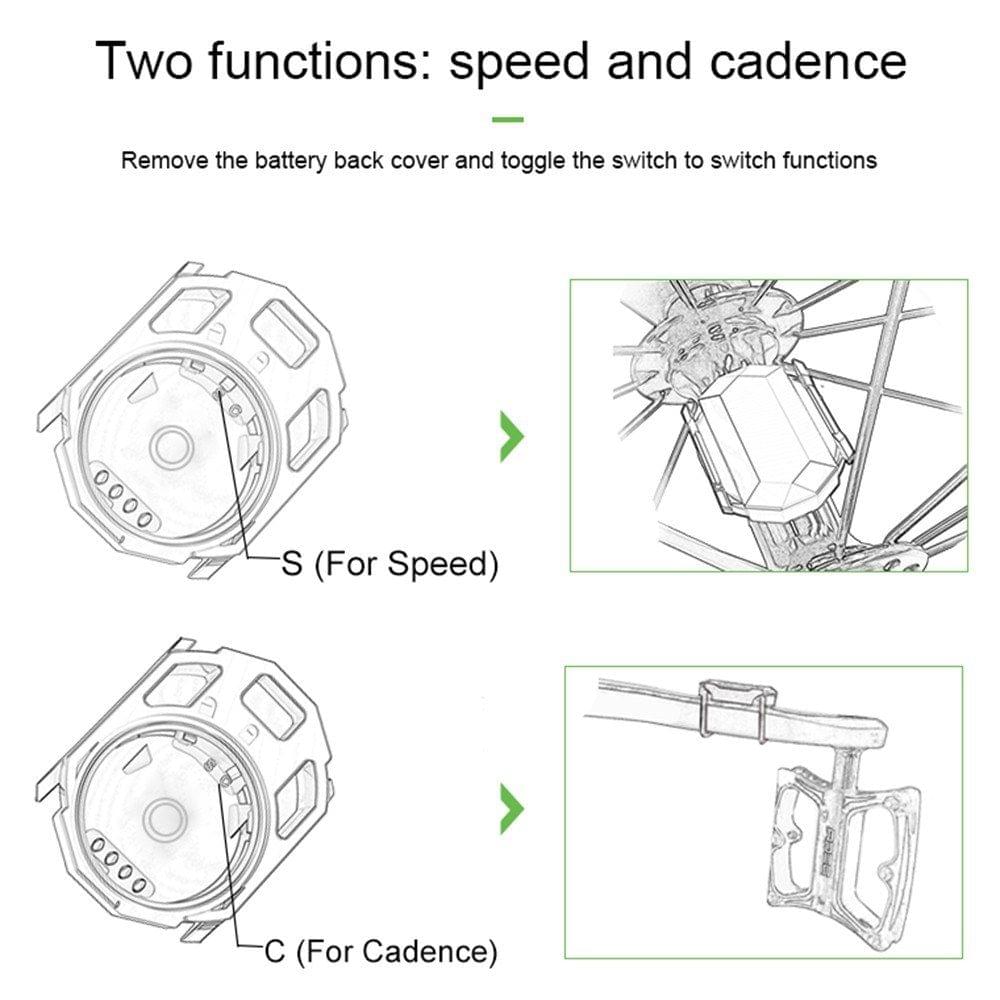 Two functions: speed and cadence

Remove the battery back cover and toggle the switch to switch functions

S (For Speed)

C (For Cadence)