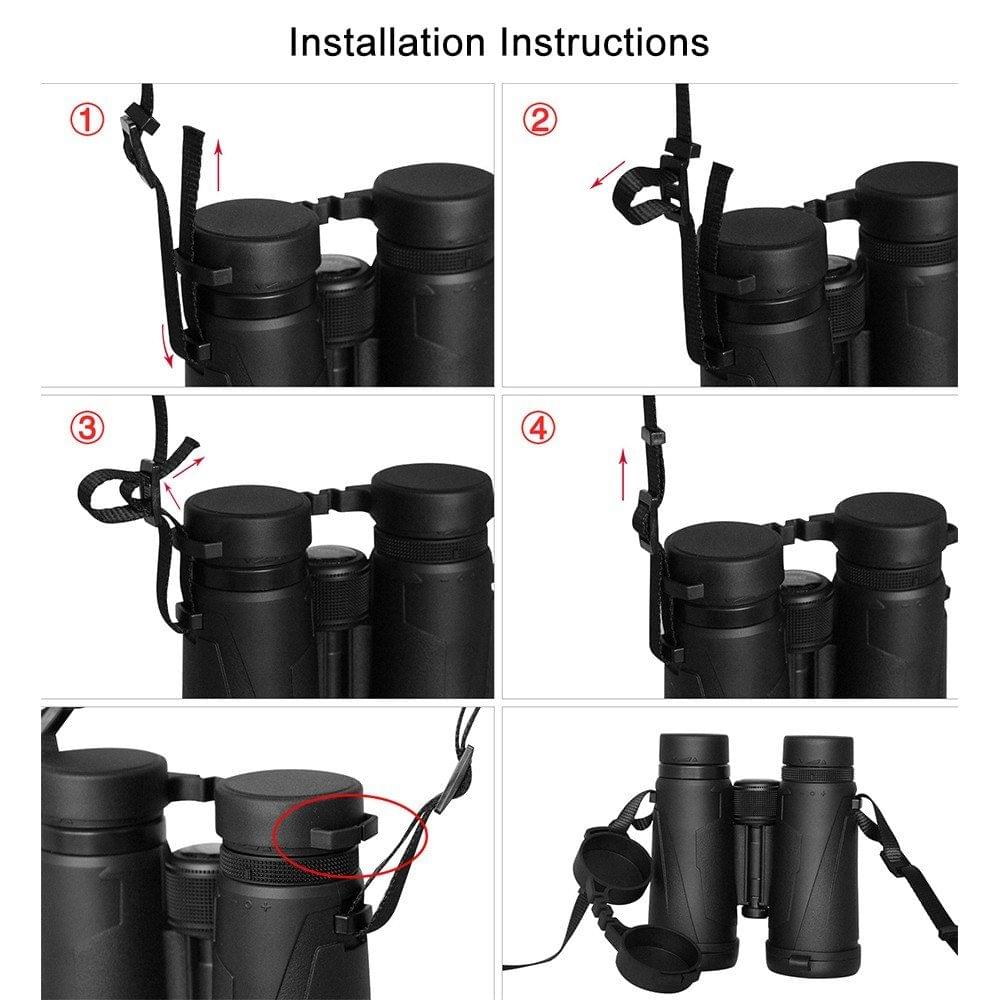 Installation Instructions

①

②

③

④