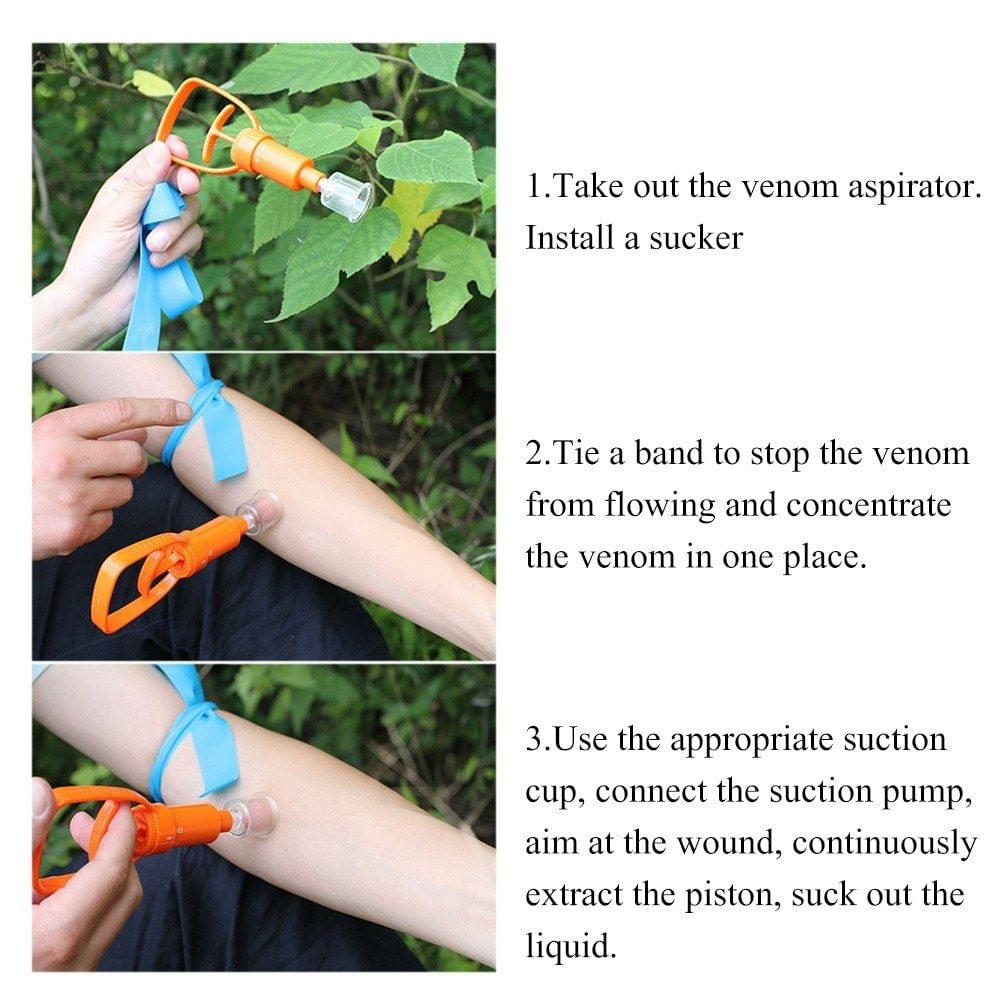 1.Take out the venom aspirator. Install a sucker

2.Tie a band to stop the venom from flowing and concentrate the venom in one place.

3.Use the appropriate suction cup, connect the suction pump, aim at the wound, continuously extract the piston, suck out the liquid.