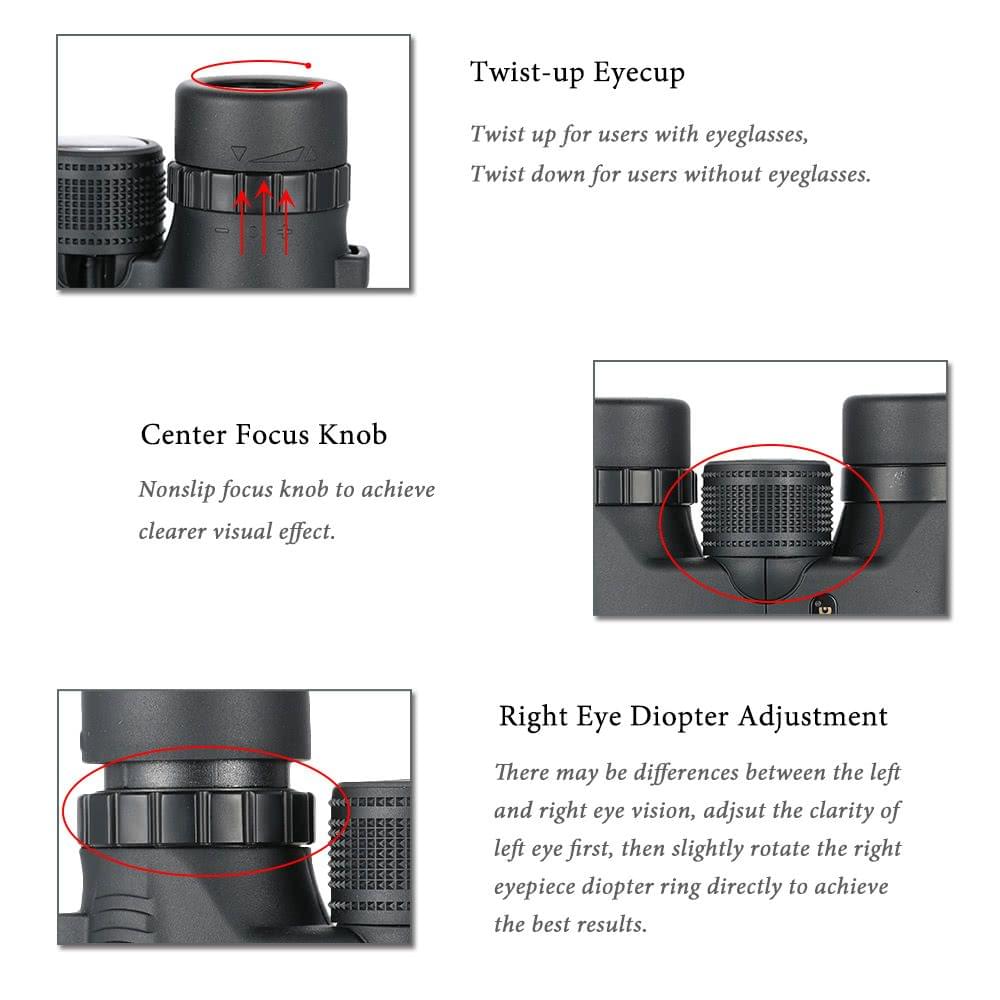 Twist-up Eyecup

Twist up for users with eyeglasses,
Twist down for users without eyeglasses.

Center Focus Knob

Nonslip focus knob to achieve clearer visual effect.

Right Eye Diopter Adjustment

There may be differences between the left and right eye vision, adjsut the clarity of left eye first, then slightly rotate the right eyepiece diopter ring directly to achieve the best results.