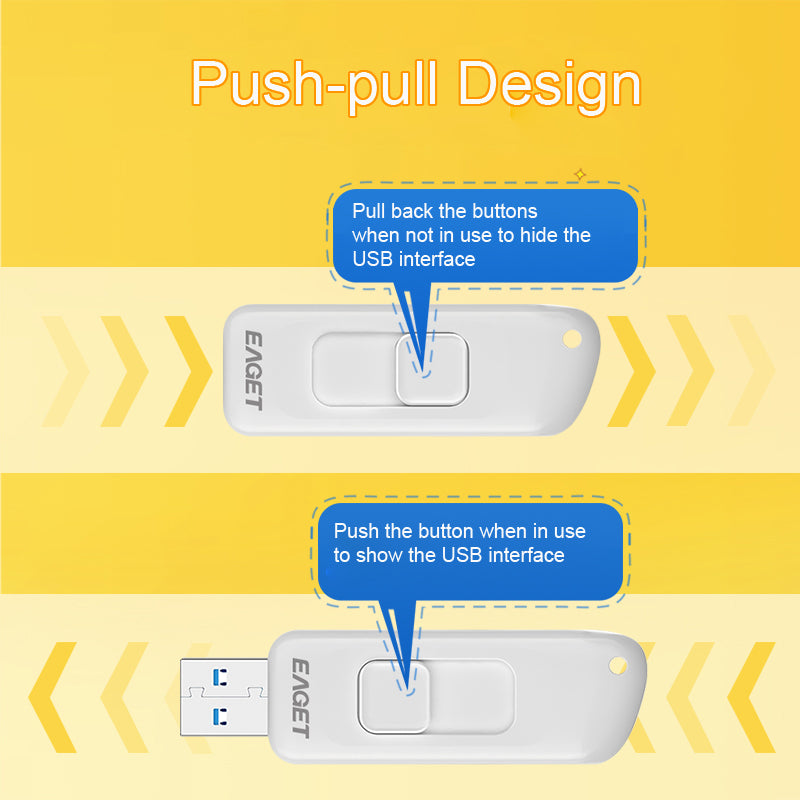 Push-pull Design

Pull back the buttons when not in use to hide the USB interface

EAGET

Push the button when in use to show the USB interface

EAGET