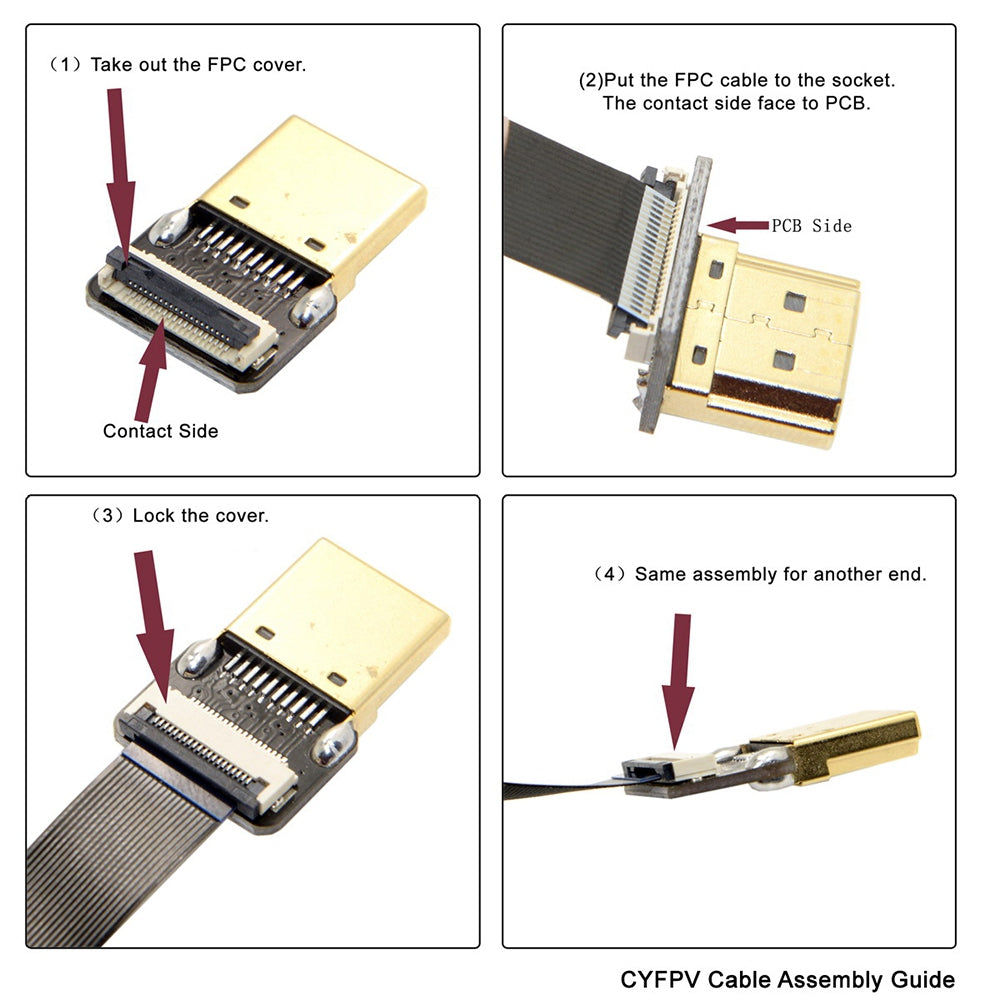 （1）Take out the FPC cover.

Contact Side

(2)Put the FPC cable to the socket. The contact side face to PCB.

PCB Side

（3）Lock the cover.

（4）Same assembly for another end.

CYFPV Cable Assembly Guide