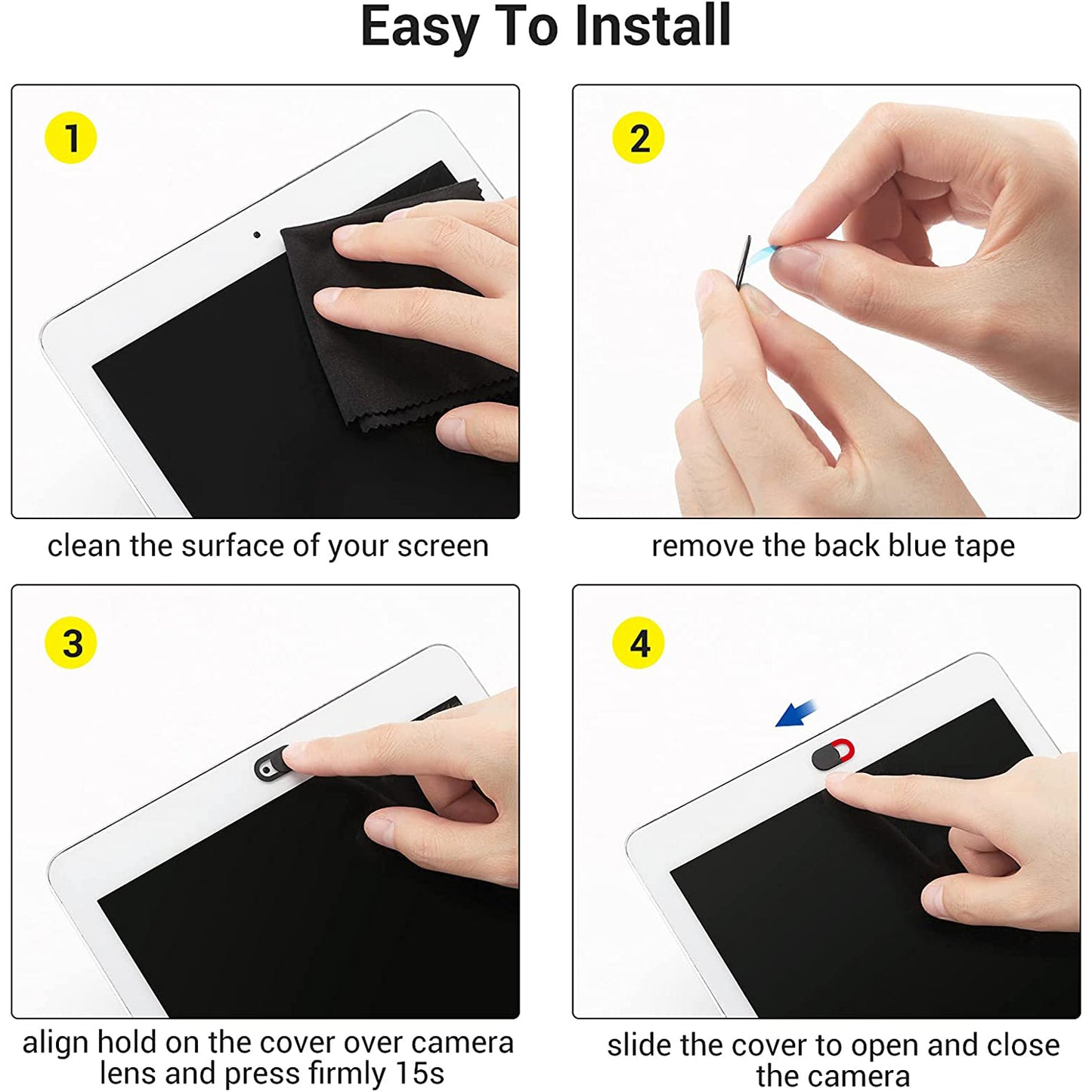 Easy To Install

1

clean the surface of your screen

2

remove the back blue tape

3

align hold on the cover over camera lens and press firmly 15s

4

slide the cover to open and close the camera