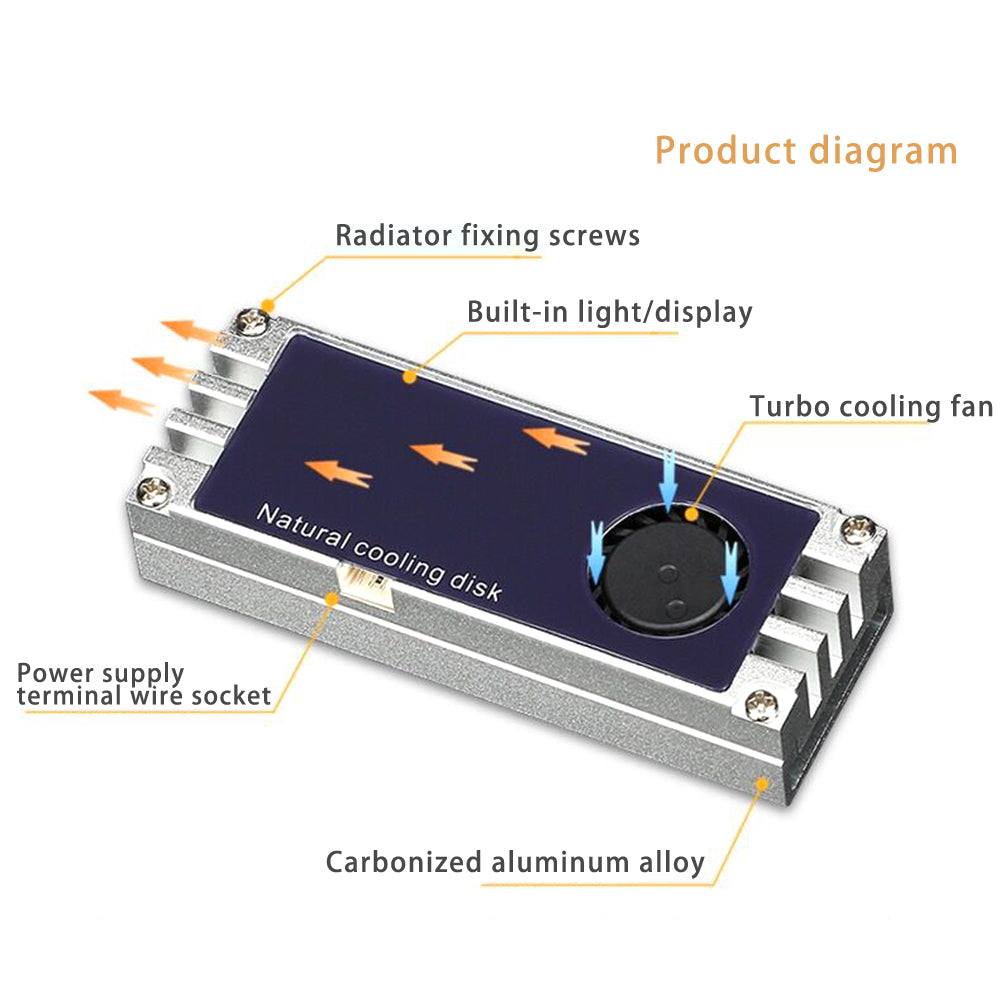 Product diagram

Radiator fixing screws

Built-in light/display

Turbo cooling fan

Natural cooling disk

Power supply terminal wire socket

Carbonized aluminum alloy