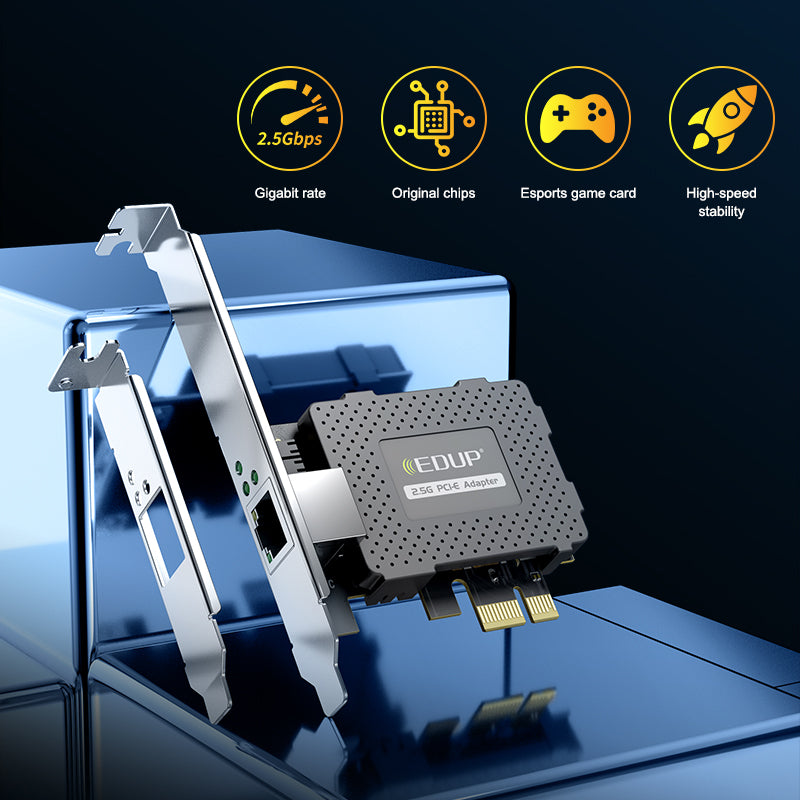 2.5Gbps

Gigabit rate

Original chips

Esports game card

High-speed stability

EDUP

2.5G PCI-E Adapter