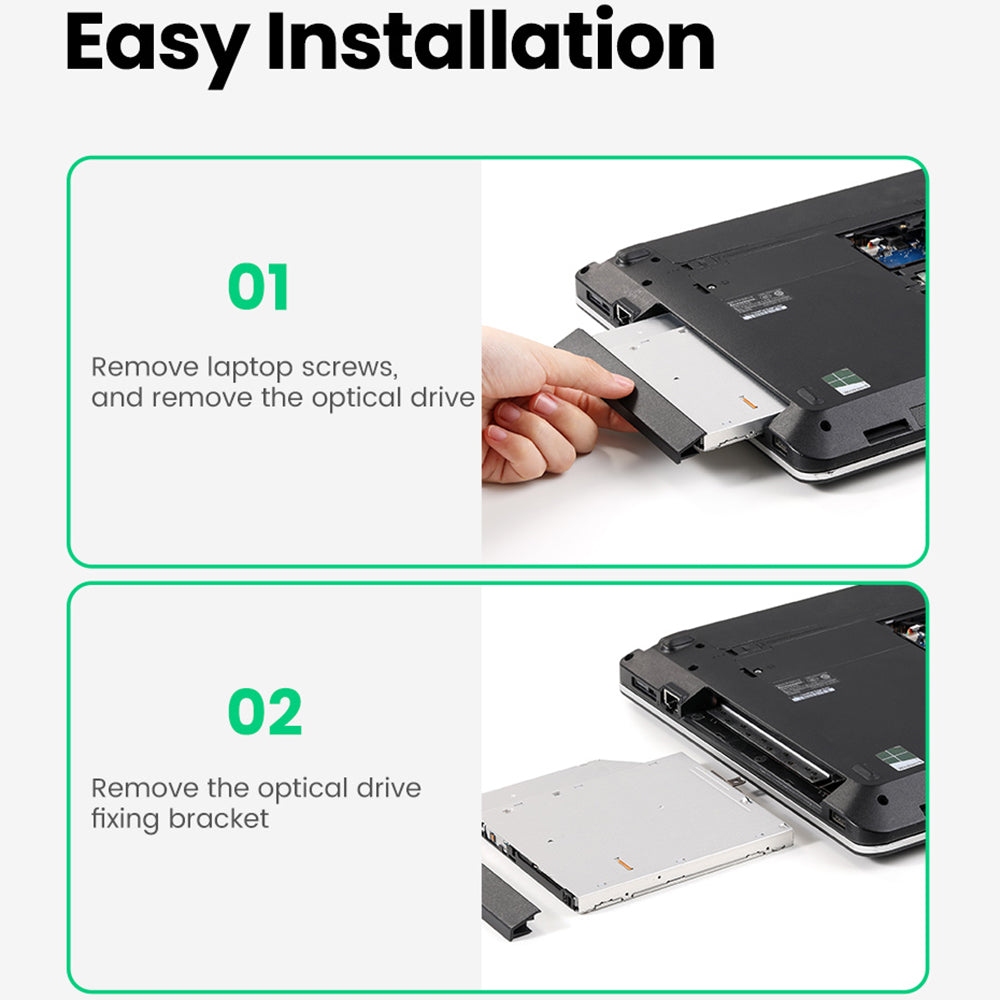 Easy Installation

01

Remove laptop screws, and remove the optical drive

02

Remove the optical drive fixing bracket