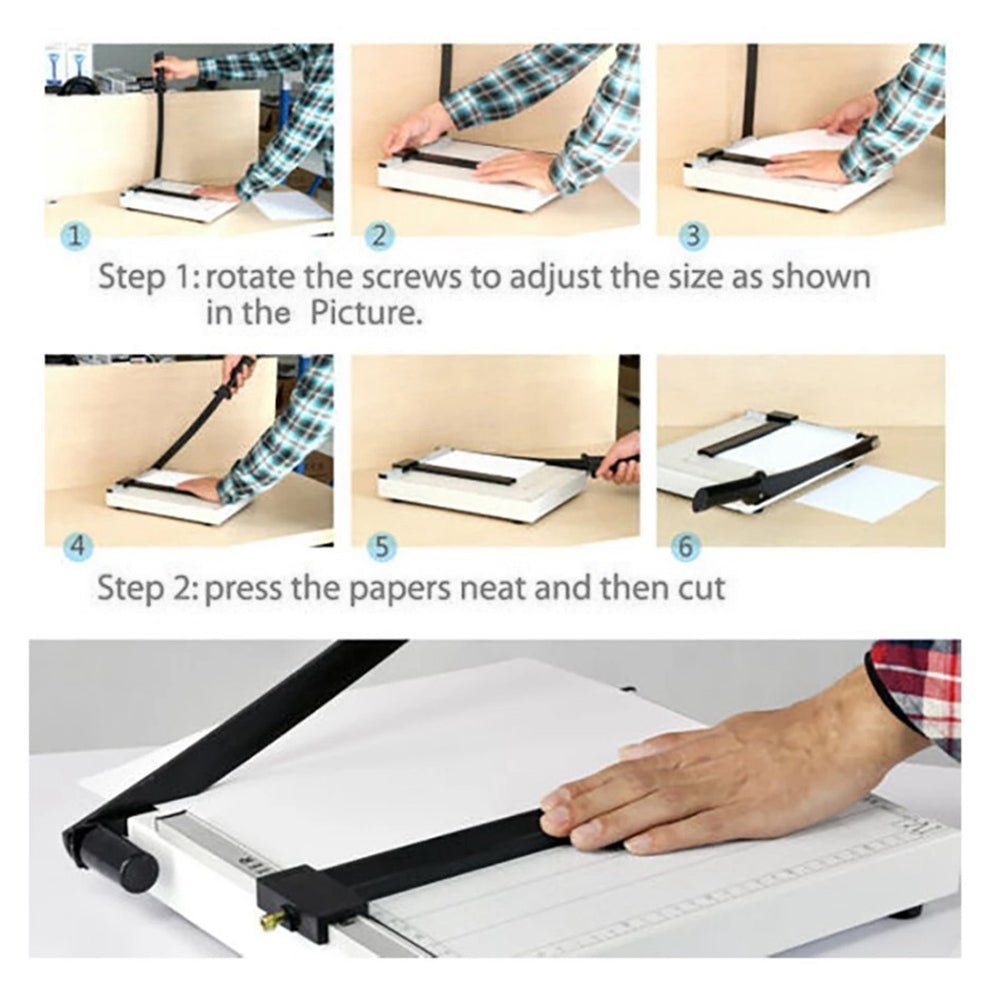 1
2
3
Step 1: rotate the screws to adjust the size as shown in the Picture.

4
5
6
Step 2: press the papers neat and then cut