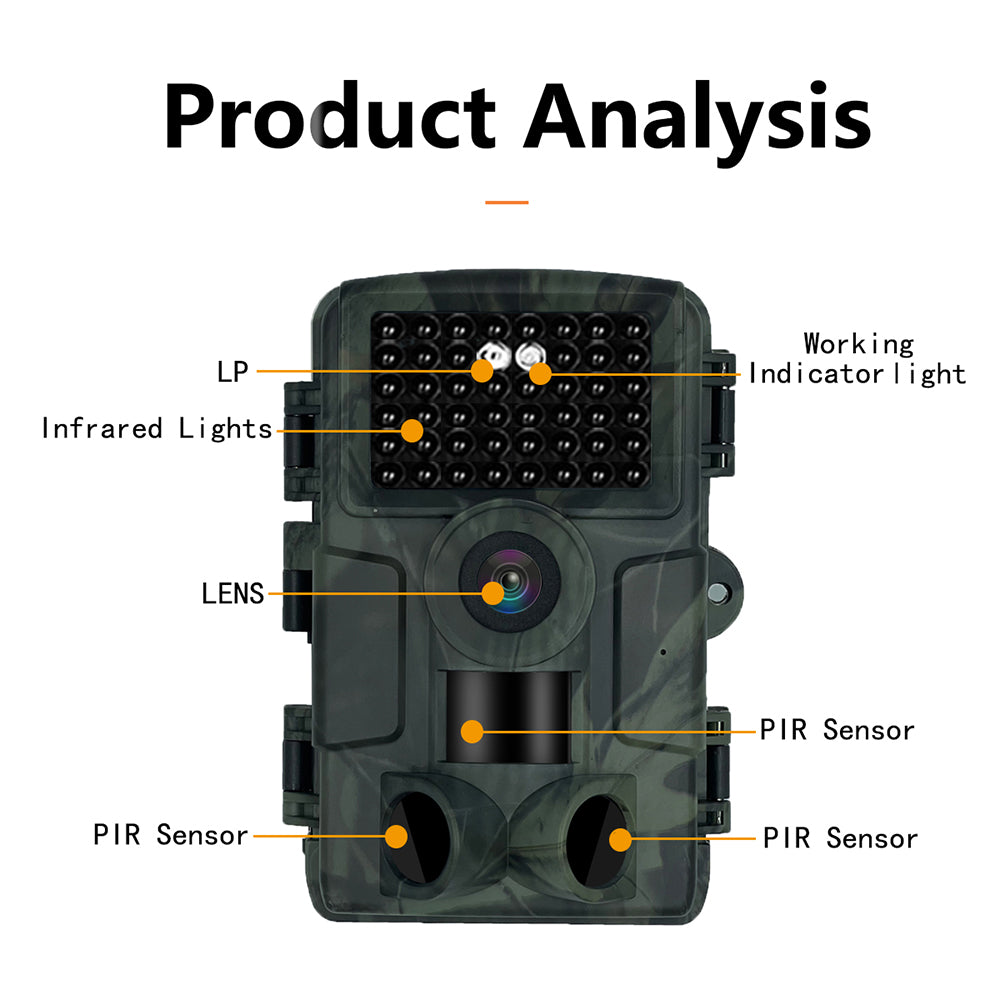 Product Analysis

LP

Working Indicator light

Infrared Lights

LENS

PIR Sensor

PIR Sensor

PIR Sensor