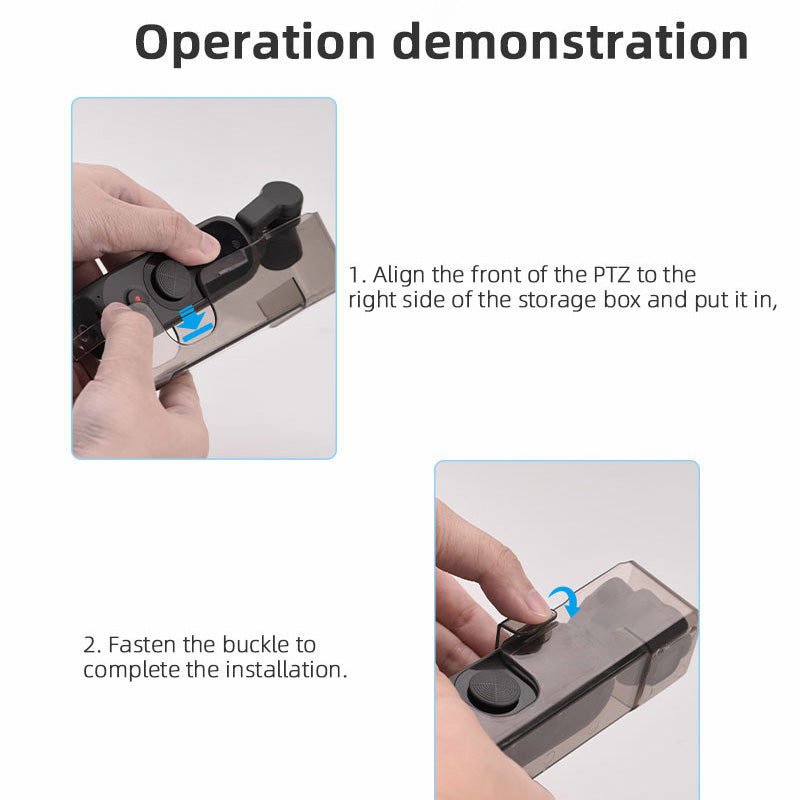 Operation demonstration

1. Align the front of the PTZ to the right side of the storage box and put it in,

2. Fasten the buckle to complete the installation.