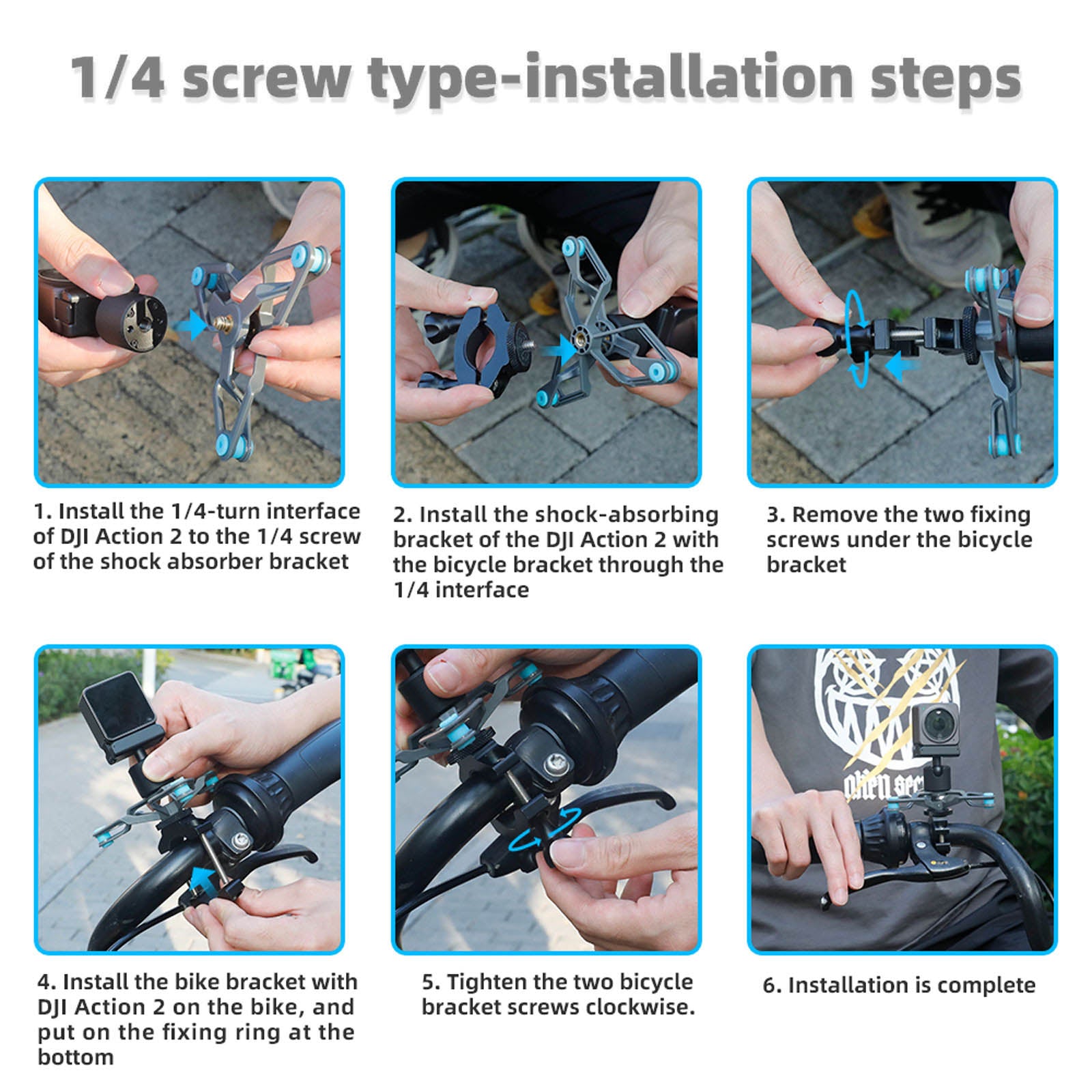 1/4 screw type-installation steps

1. Install the 1/4-turn interface of DJI Action 2 to the 1/4 screw of the shock absorber bracket

2. Install the shock-absorbing bracket of the DJI Action 2 with the bicycle bracket through the 1/4 interface

3. Remove the two fixing screws under the bicycle bracket

4. Install the bike bracket with DJI Action 2 on the bike, and put on the fixing ring at the bottom

5. Tighten the two bicycle bracket screws clockwise.

6. Installation is complete