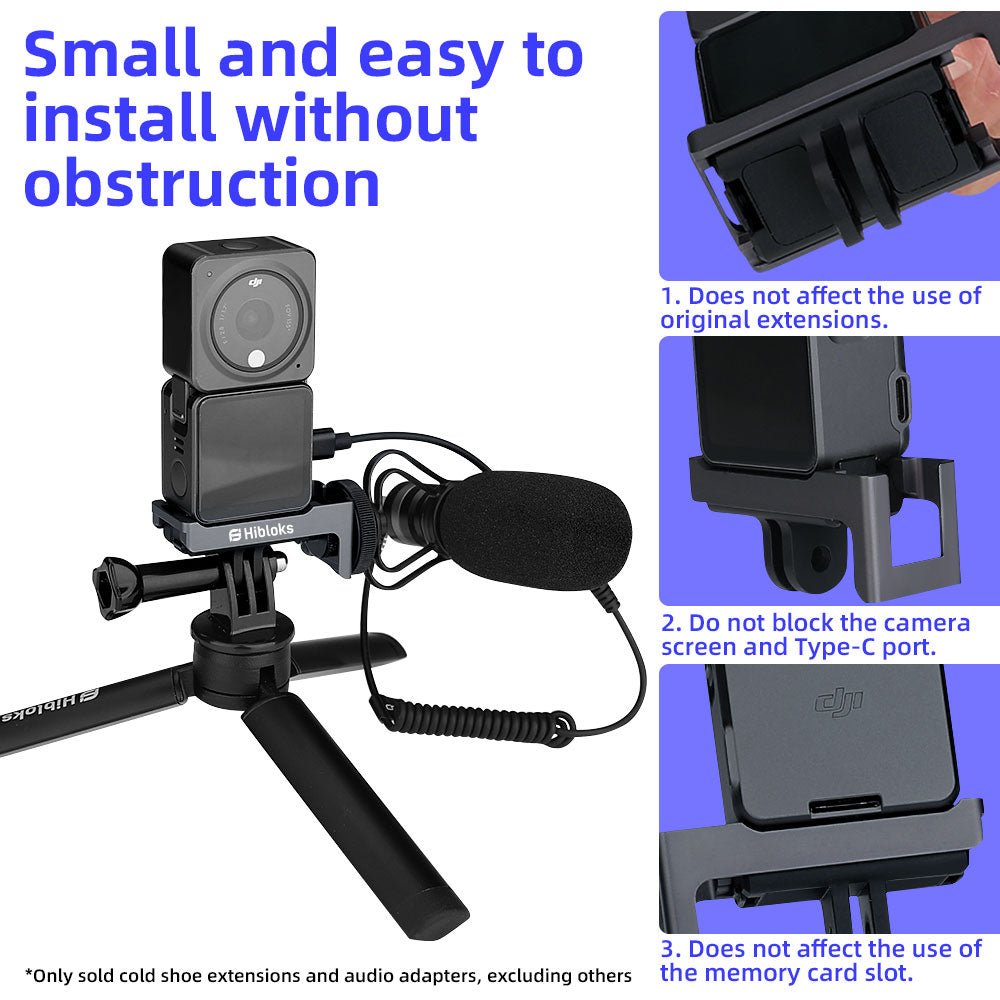 Small and easy to install without obstruction

dji

Hibloks

Hibloks

*Only sold cold shoe extensions and audio adapters, excluding others

1. Does not affect the use of original extensions.

2. Do not block the camera screen and Type-C port.

dji

3. Does not affect the use of the memory card slot.