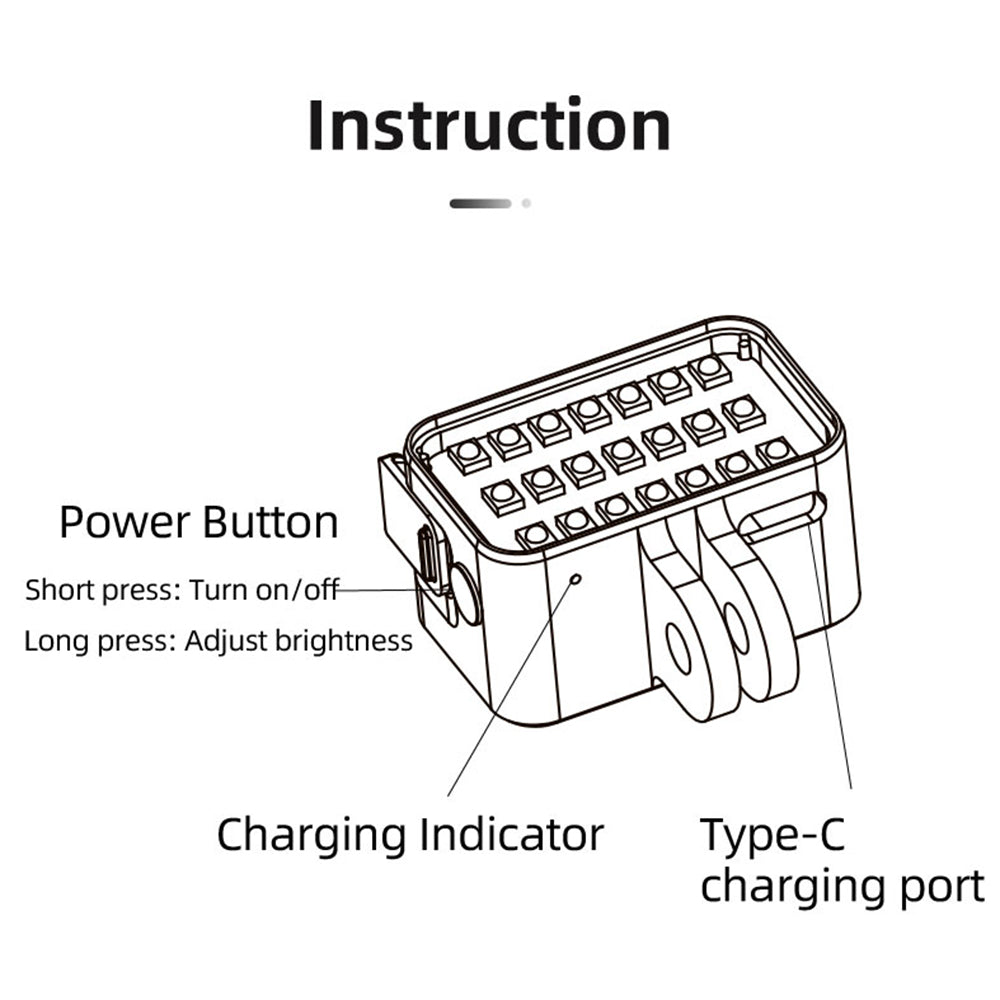 Instruction

Power Button

Short press: Turn on/off

Long press: Adjust brightness

Charging Indicator

Type-C charging port