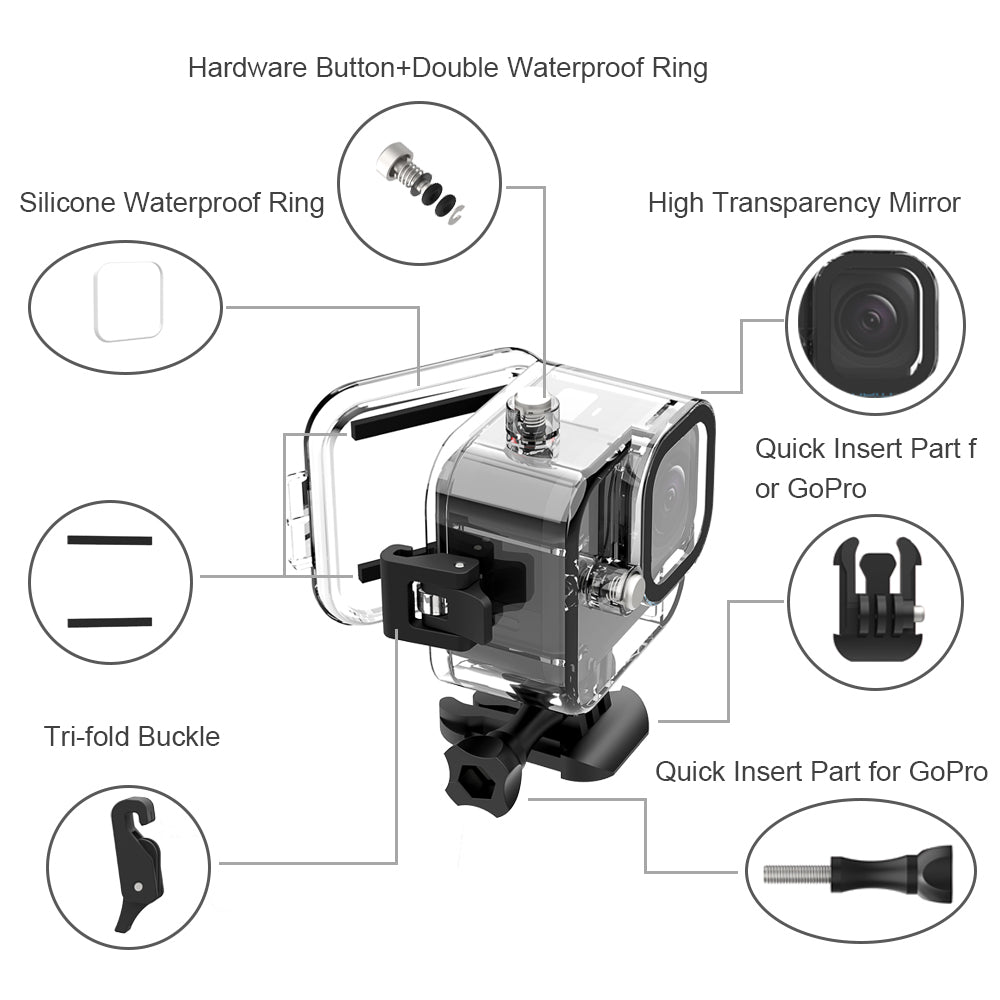 Hardware Button+Double Waterproof Ring

Silicone Waterproof Ring

High Transparency Mirror

Quick Insert Part f or GoPro

Tri-fold Buckle

Quick Insert Part for GoPro