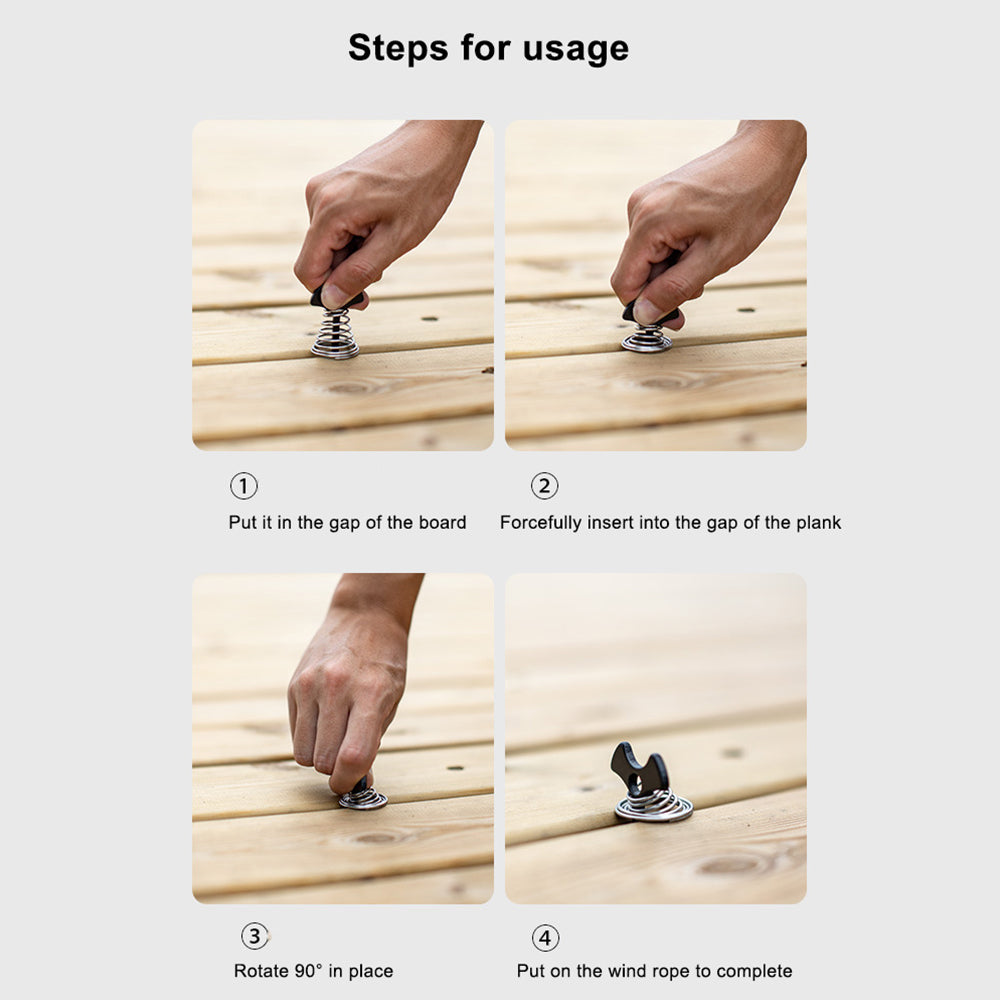 Steps for usage

①

Put it in the gap of the board

②

Forcefully insert into the gap of the plank

③

Rotate 90° in place

④

Put on the wind rope to complete