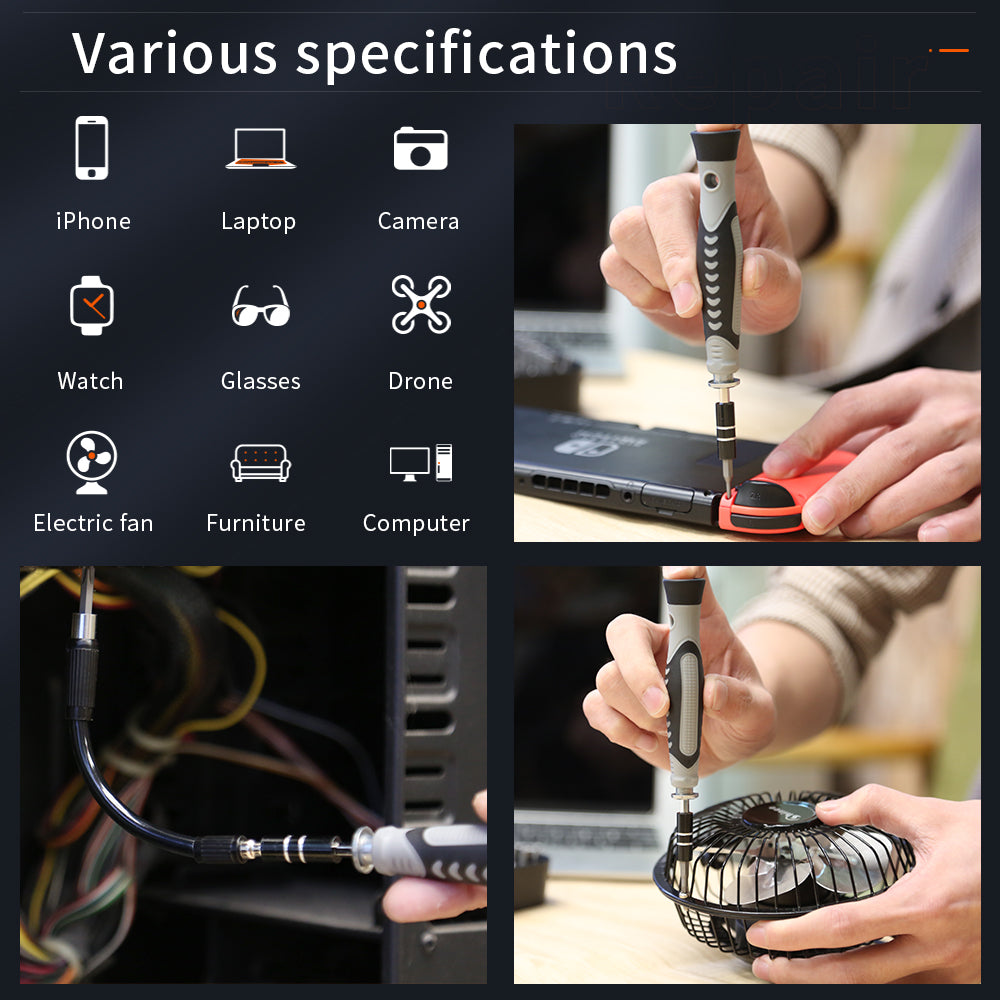 Various specifications

iPhone
Laptop
Camera
Watch
Glasses
Drone
Electric fan
Furniture
Computer