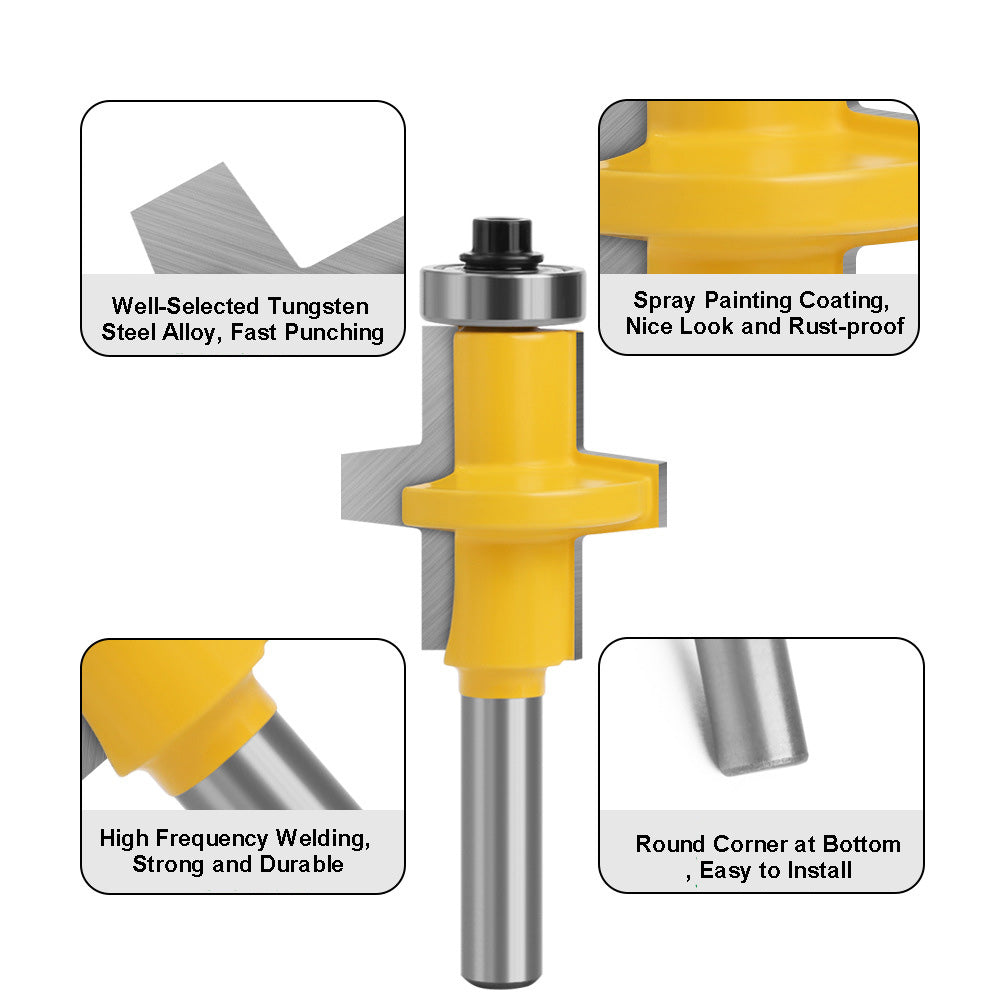 Well-Selected Tungsten Steel Alloy, Fast Punching

Spray Painting Coating, Nice Look and Rust-proof

High Frequency Welding, Strong and Durable

Round Corner at Bottom , Easy to Install