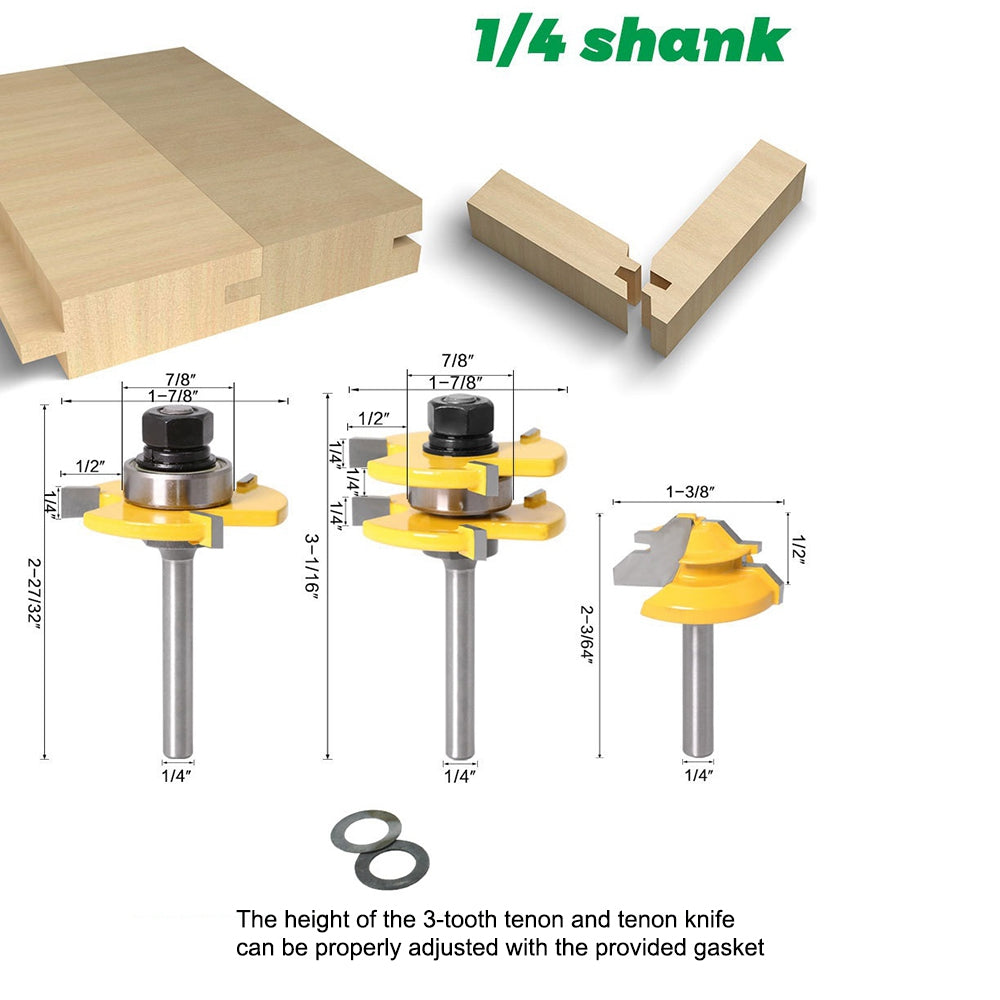 1/4 shank

7/8″
1−7/8″
1/2″
1/4″
2−27/32″
1/4″

7/8″
1−7/8″
1/2″
1/4″
1/4″
1/4″
3−1/16″
1/4″

1−3/8″
1/2″
2−3/64″
1/4″

The height of the 3-tooth tenon and tenon knife can be properly adjusted with the provided gasket