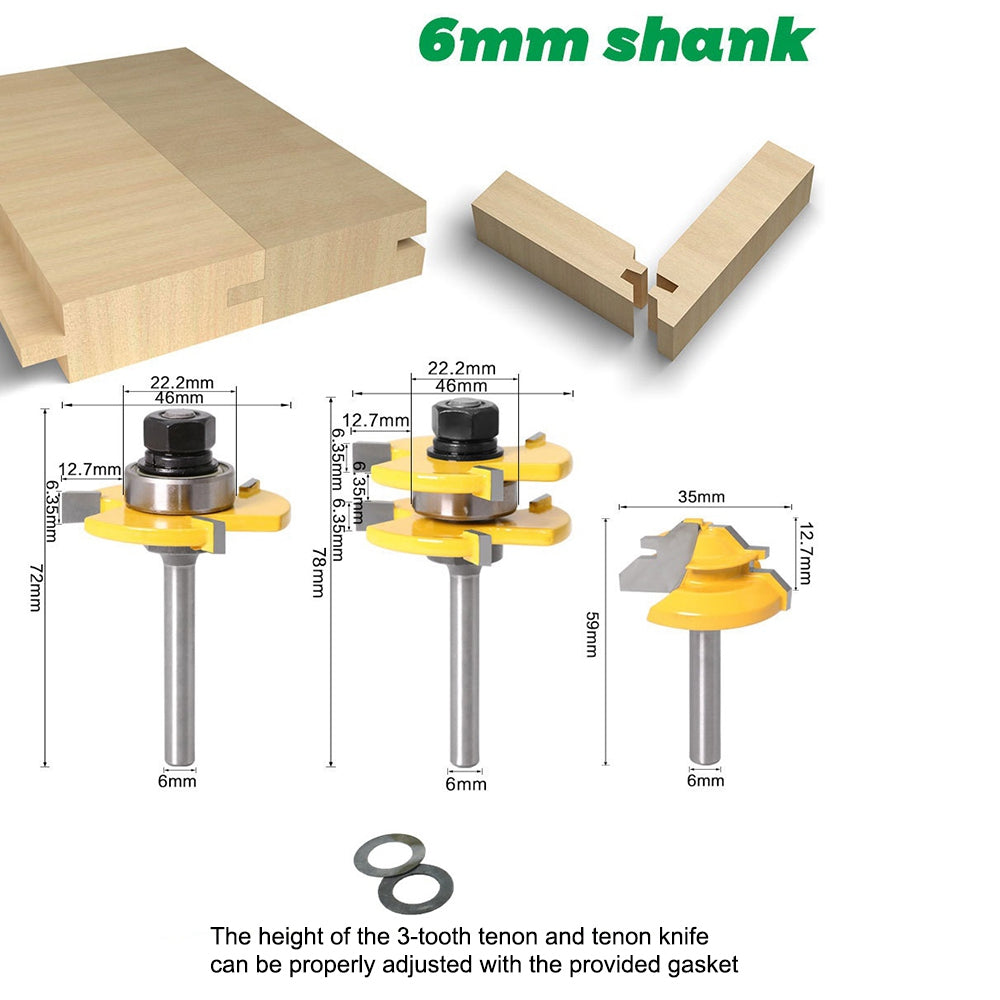 6mm shank

22.2mm
46mm
12.7mm
6.35mm
72mm
6mm

22.2mm
46mm
12.7mm
6.35mm
6.35mm
6.35mm
78mm
6mm

35mm
12.7mm
59mm
6mm

The height of the 3-tooth tenon and tenon knife can be properly adjusted with the provided gasket