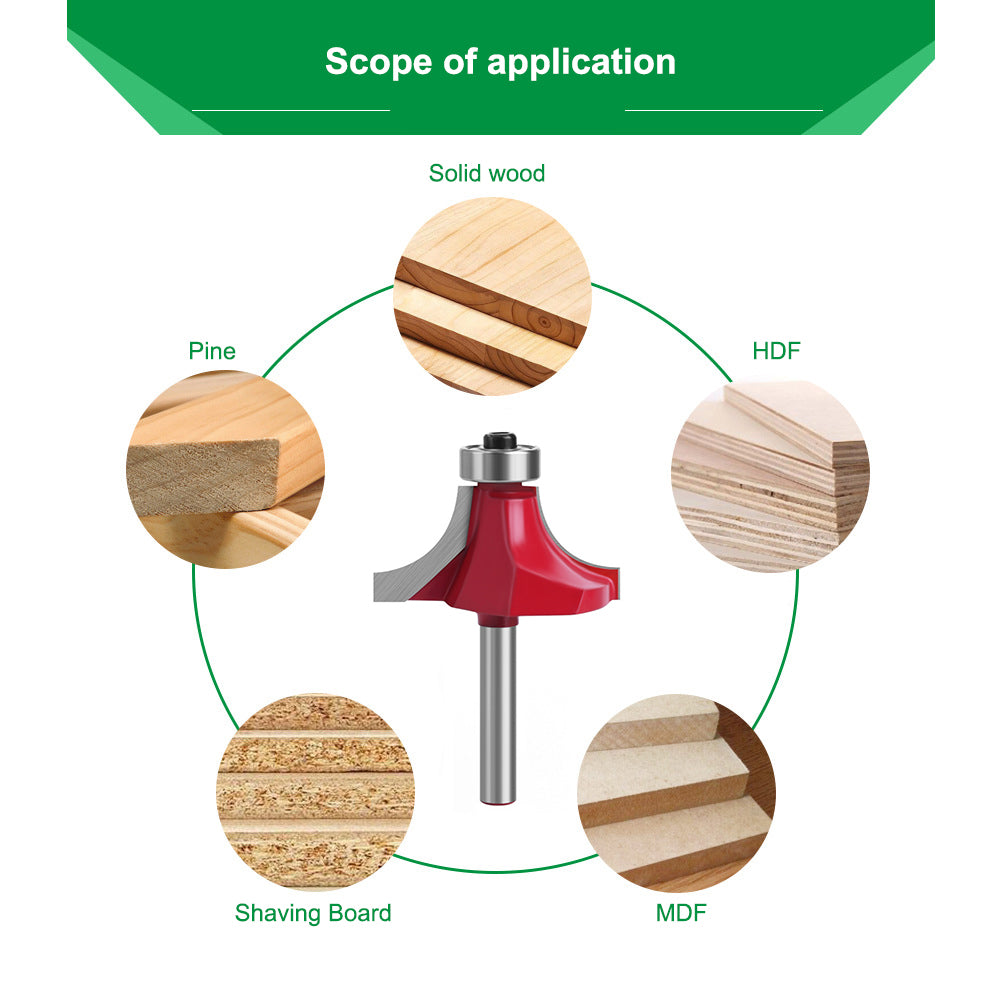 Scope of application

Solid wood

Pine

HDF

Shaving Board

MDF