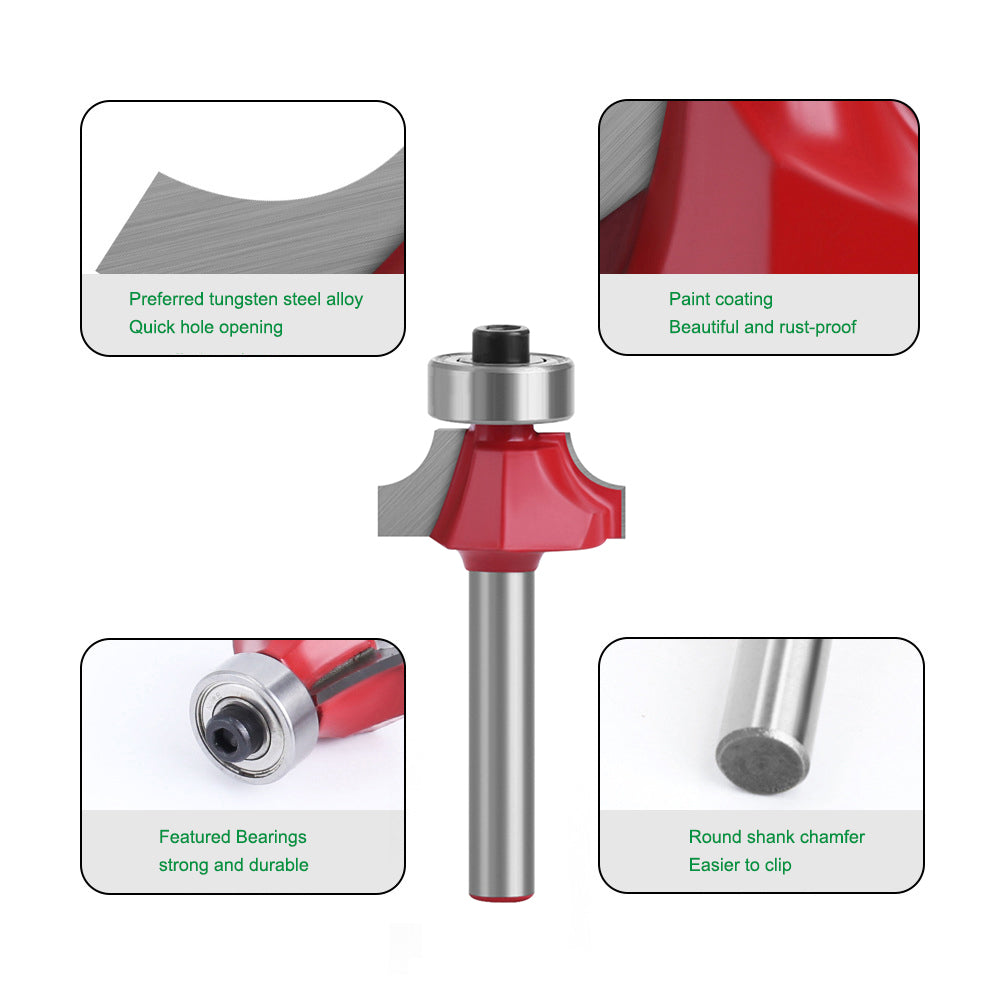 Preferred tungsten steel alloy
Quick hole opening

Paint coating
Beautiful and rust-proof

Featured Bearings
strong and durable

Round shank chamfer
Easier to clip