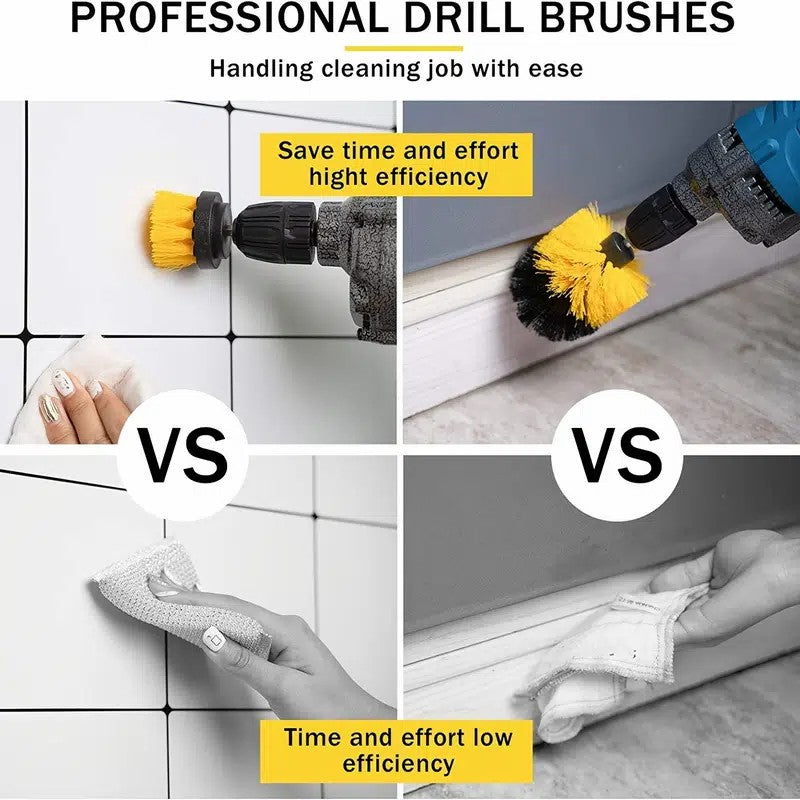 PROFESSIONAL DRILL BRUSHES

Handling cleaning job with ease

Save time and effort hight efficiency

VS

VS

Time and effort low efficiency