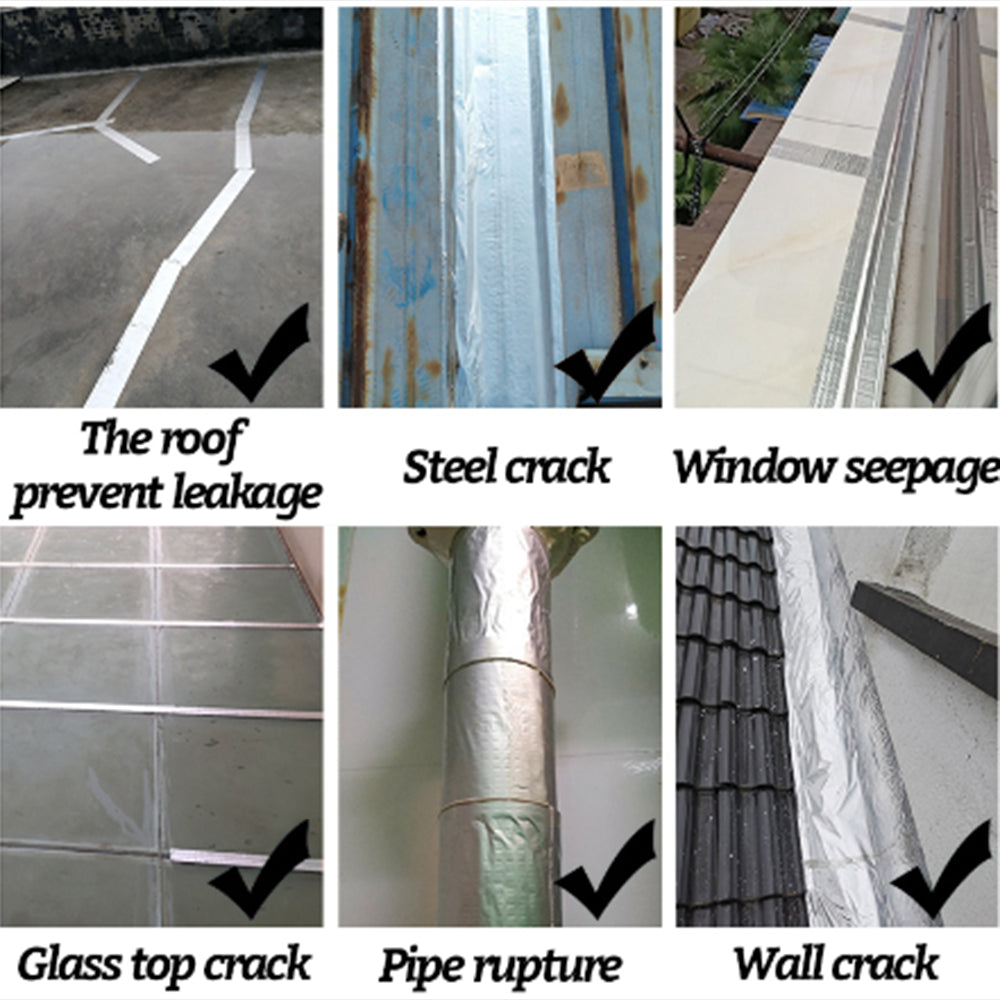 The roof prevent leakage

Steel crack

Window seepage

Glass top crack

Pipe rupture

Wall crack