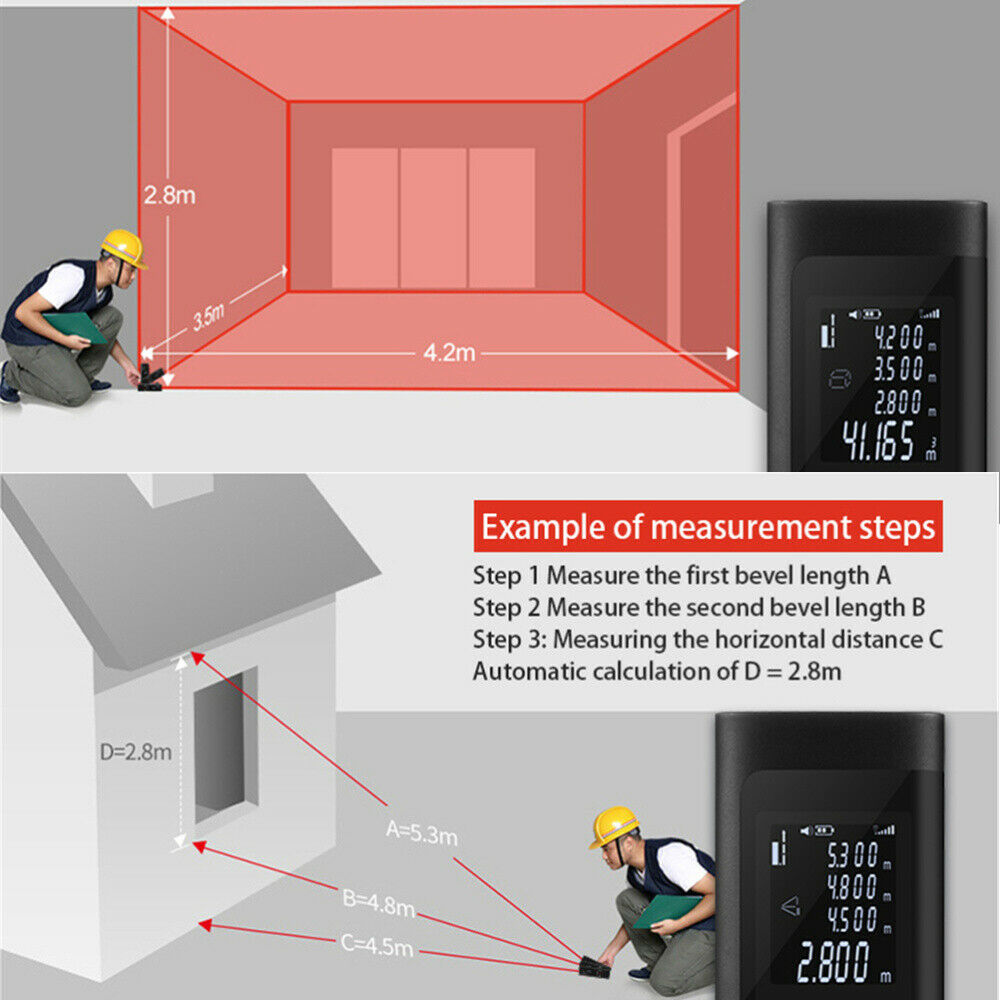 2.8m

3.5m

4.2m

4.200 m
3.500 m
2.800 m
41.165 m³

Example of measurement steps

Step 1 Measure the first bevel length A
Step 2 Measure the second bevel length B
Step 3: Measuring the horizontal distance C
Automatic calculation of D = 2.8m

D=2.8m

A=5.3m

B=4.8m

C=4.5m

5.300 m
4.800 m
4.500 m
2.800 m