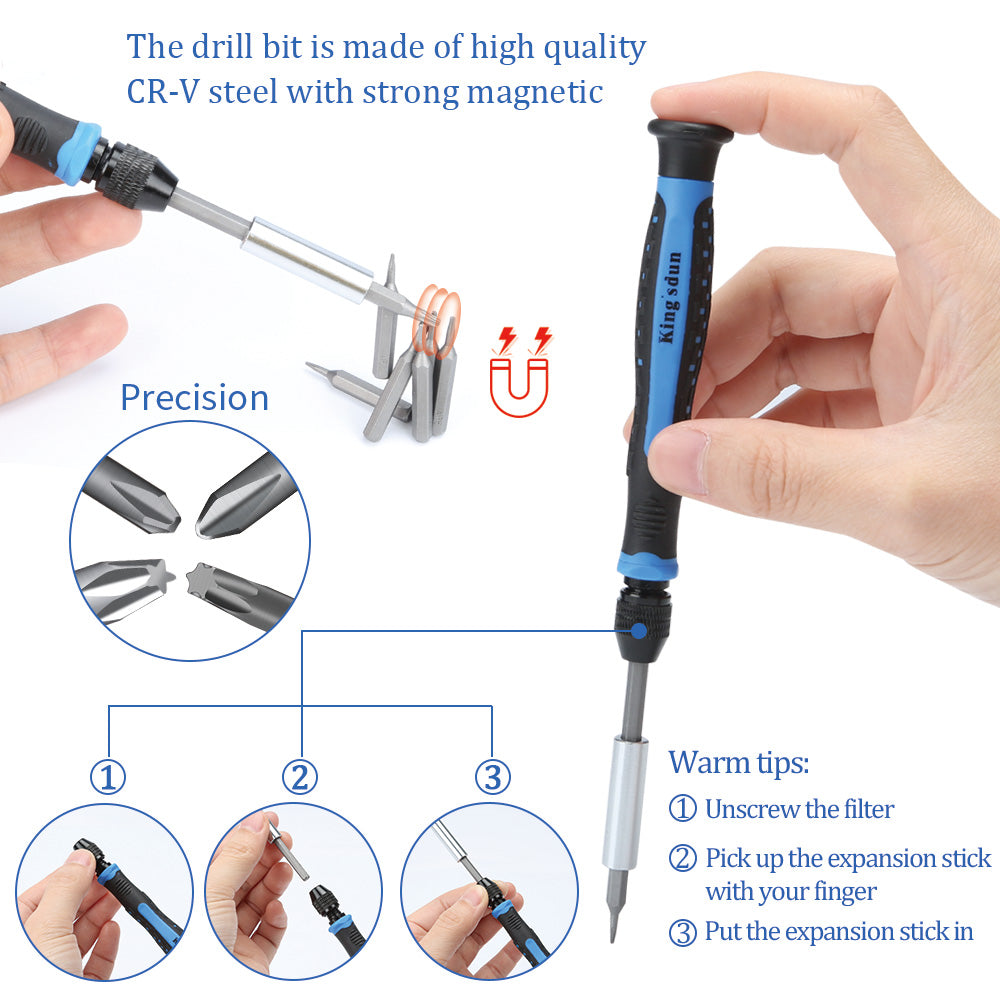 The drill bit is made of high quality CR-V steel with strong magnetic

Precision

King'sdun

① ② ③

Warm tips:
① Unscrew the filter
② Pick up the expansion stick with your finger
③ Put the expansion stick in