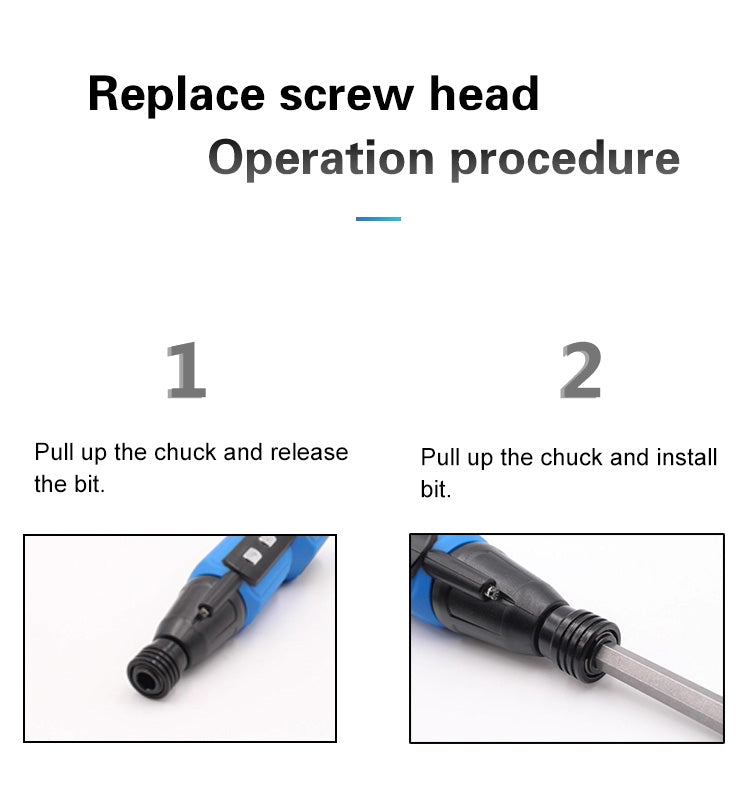 Replace screw head
Operation procedure

1

Pull up the chuck and release the bit.

2

Pull up the chuck and install bit.