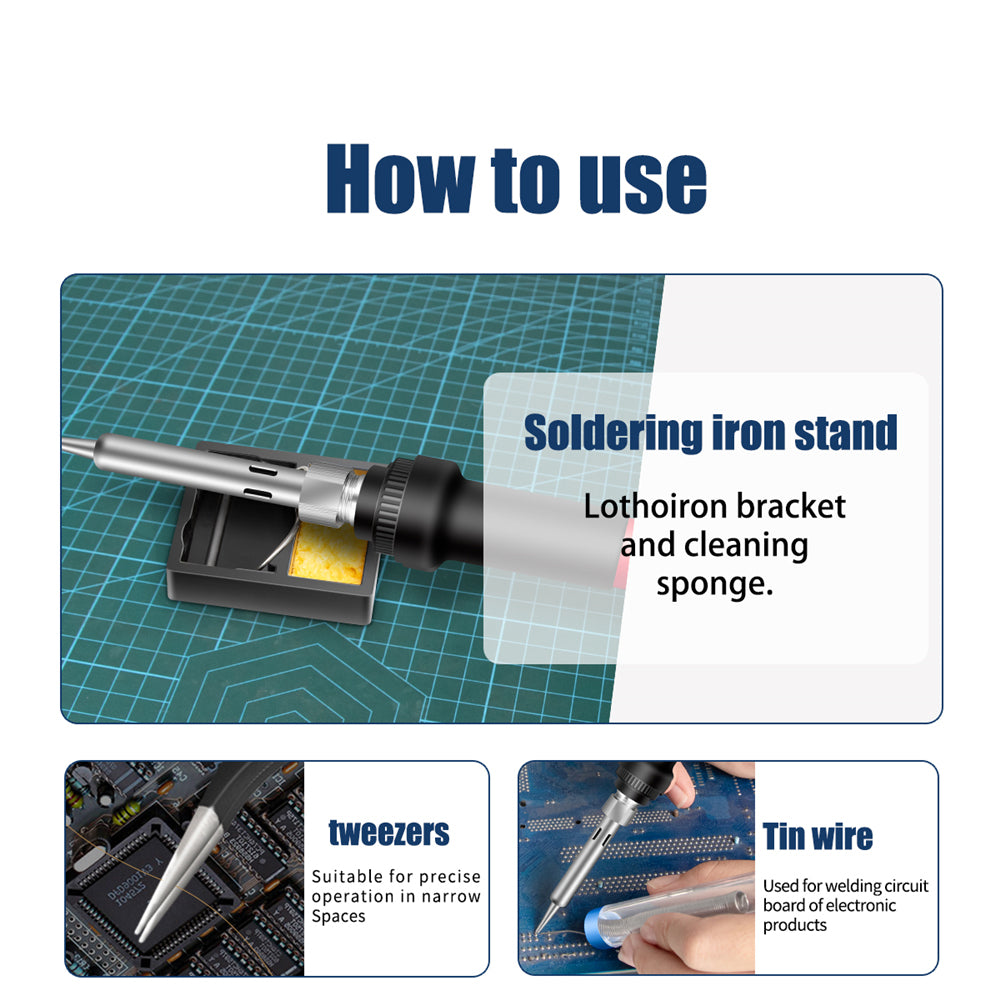 How to use

Soldering iron stand

Lothoiron bracket and cleaning sponge.

tweezers

Suitable for precise operation in narrow Spaces

Tin wire

Used for welding circuit board of electronic products