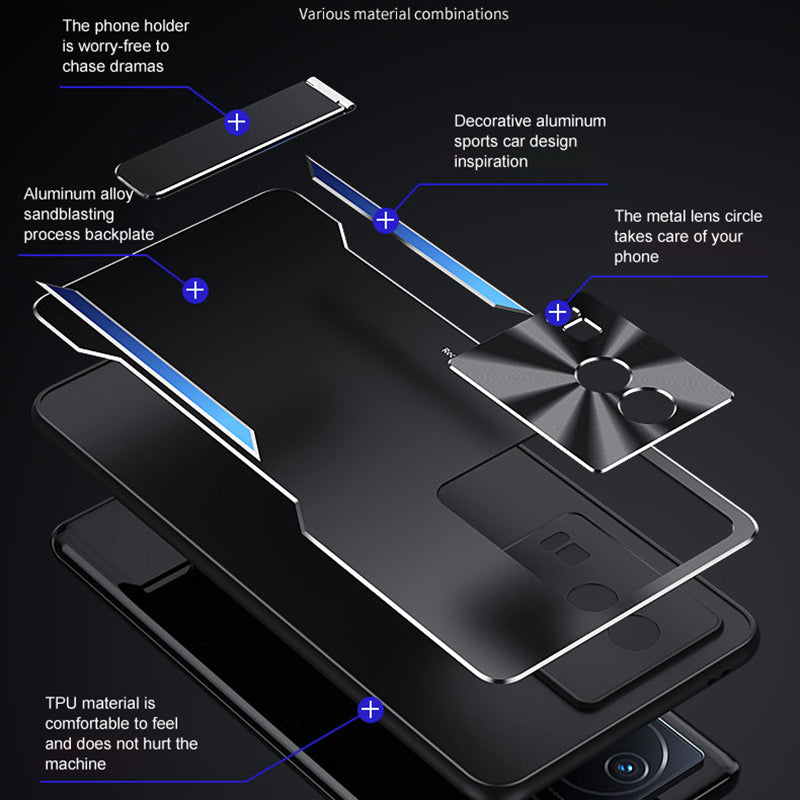 Various material combinations

The phone holder is worry-free to chase dramas

Decorative aluminum sports car design inspiration

Aluminum alloy sandblasting process backplate

The metal lens circle takes care of your phone

TPU material is comfortable to feel and does not hurt the machine