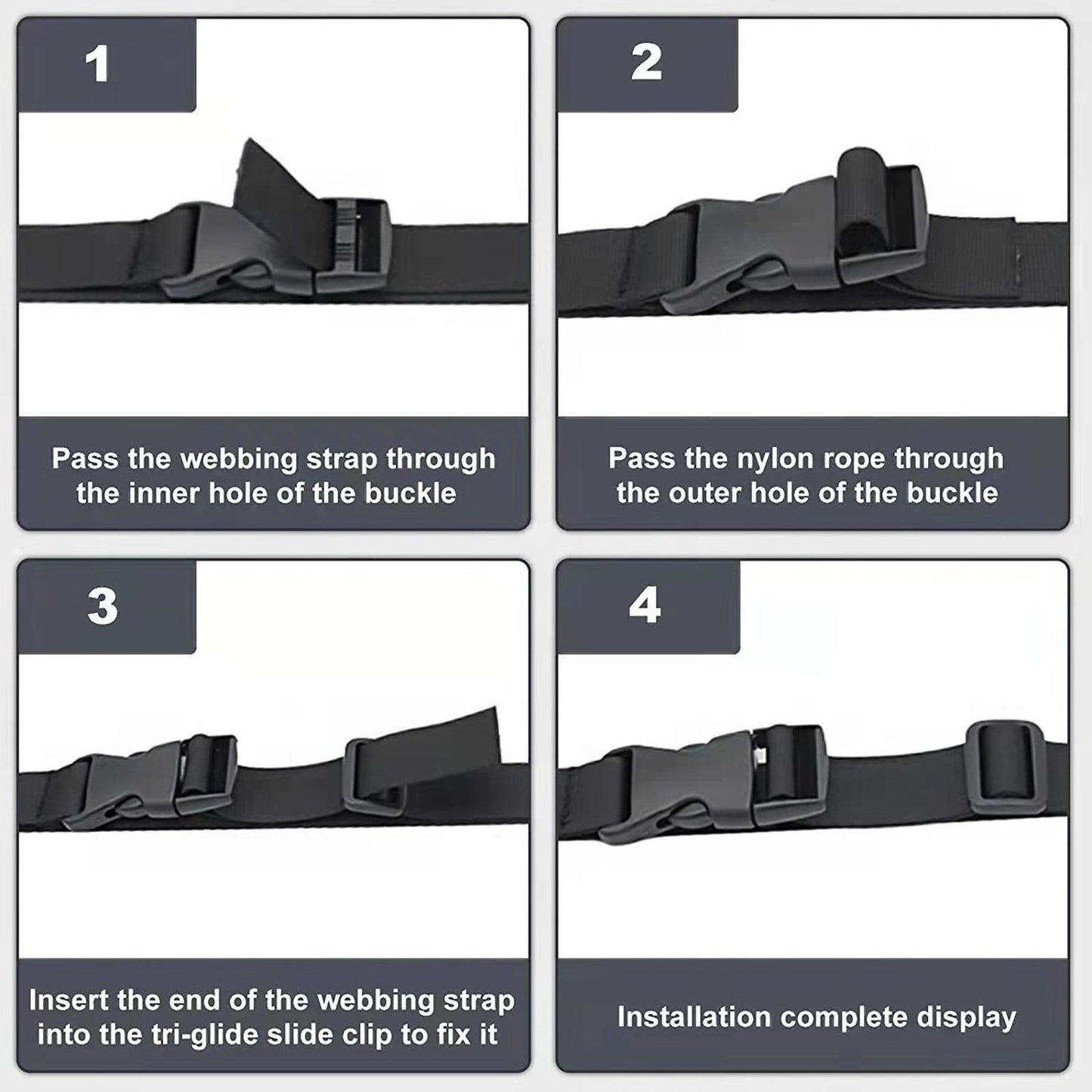 1

Pass the webbing strap through the inner hole of the buckle

2

Pass the nylon rope through the outer hole of the buckle

3

Insert the end of the webbing strap into the tri-glide slide clip to fix it

4

Installation complete display