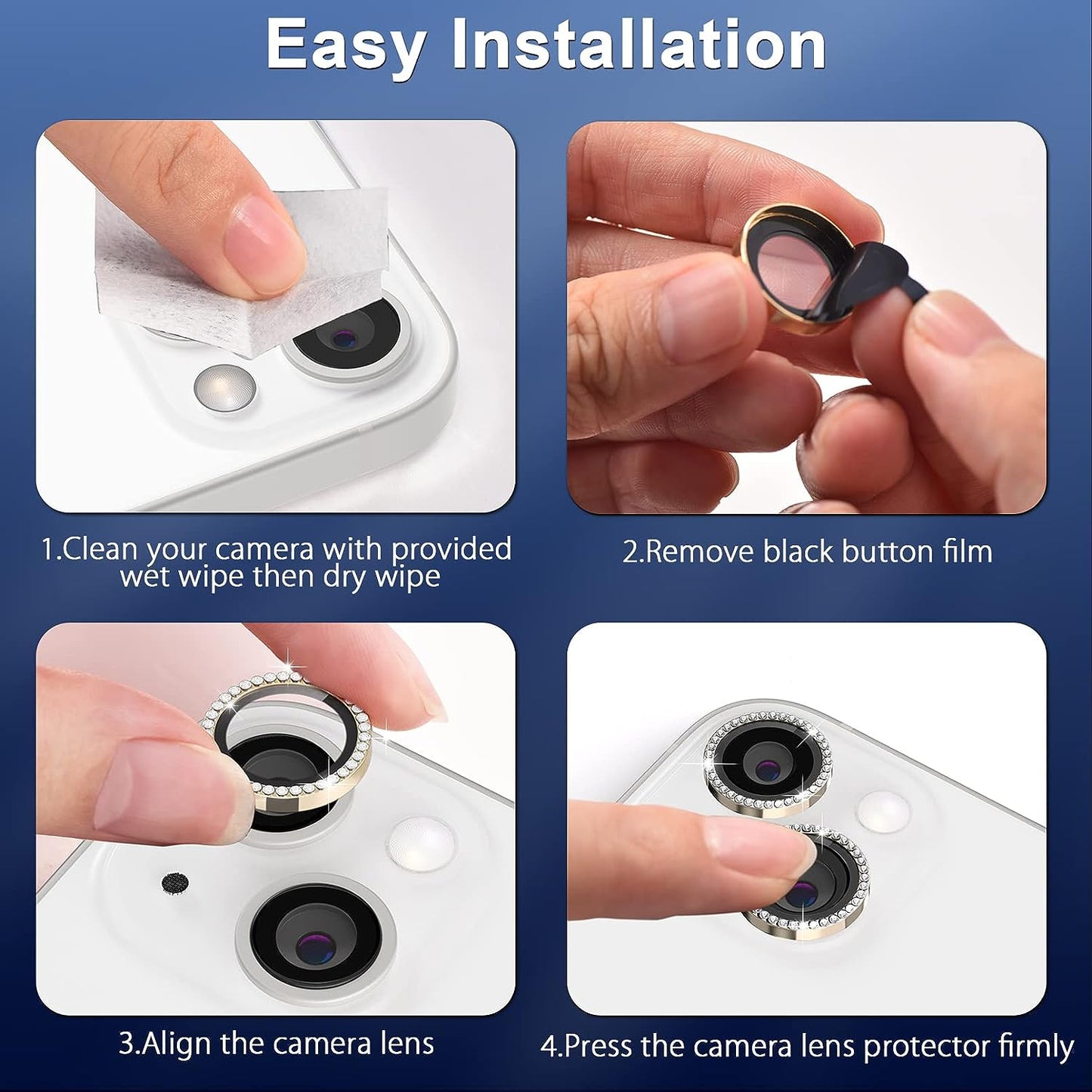 Easy Installation

1.Clean your camera with provided wet wipe then dry wipe

2.Remove black button film

3.Align the camera lens

4.Press the camera lens protector firmly