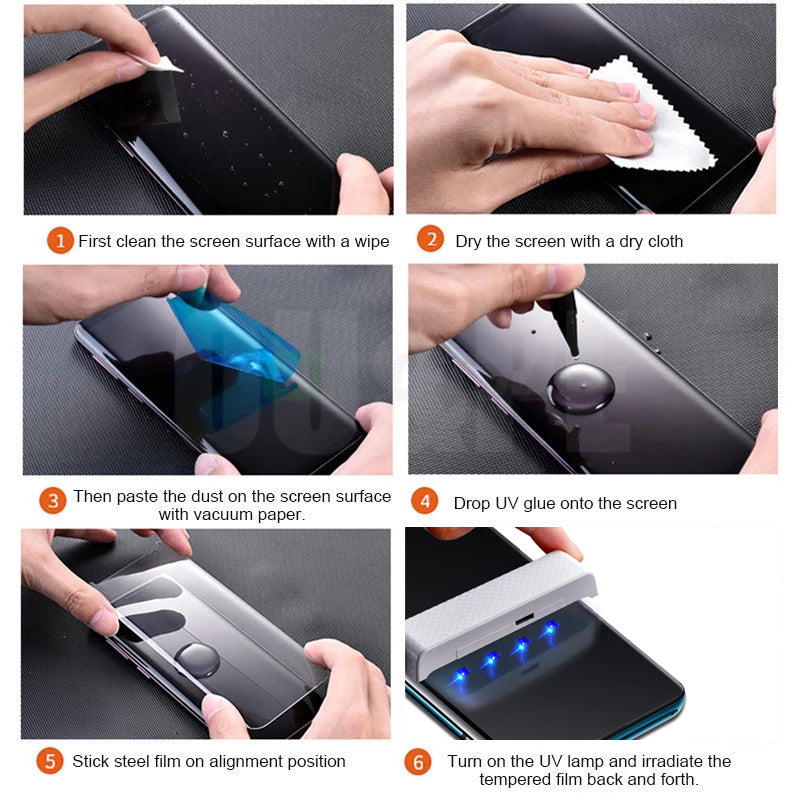 1 First clean the screen surface with a wipe

2 Dry the screen with a dry cloth

3 Then paste the dust on the screen surface with vacuum paper.

4 Drop UV glue onto the screen

5 Stick steel film on alignment position

6 Turn on the UV lamp and irradiate the tempered film back and forth.