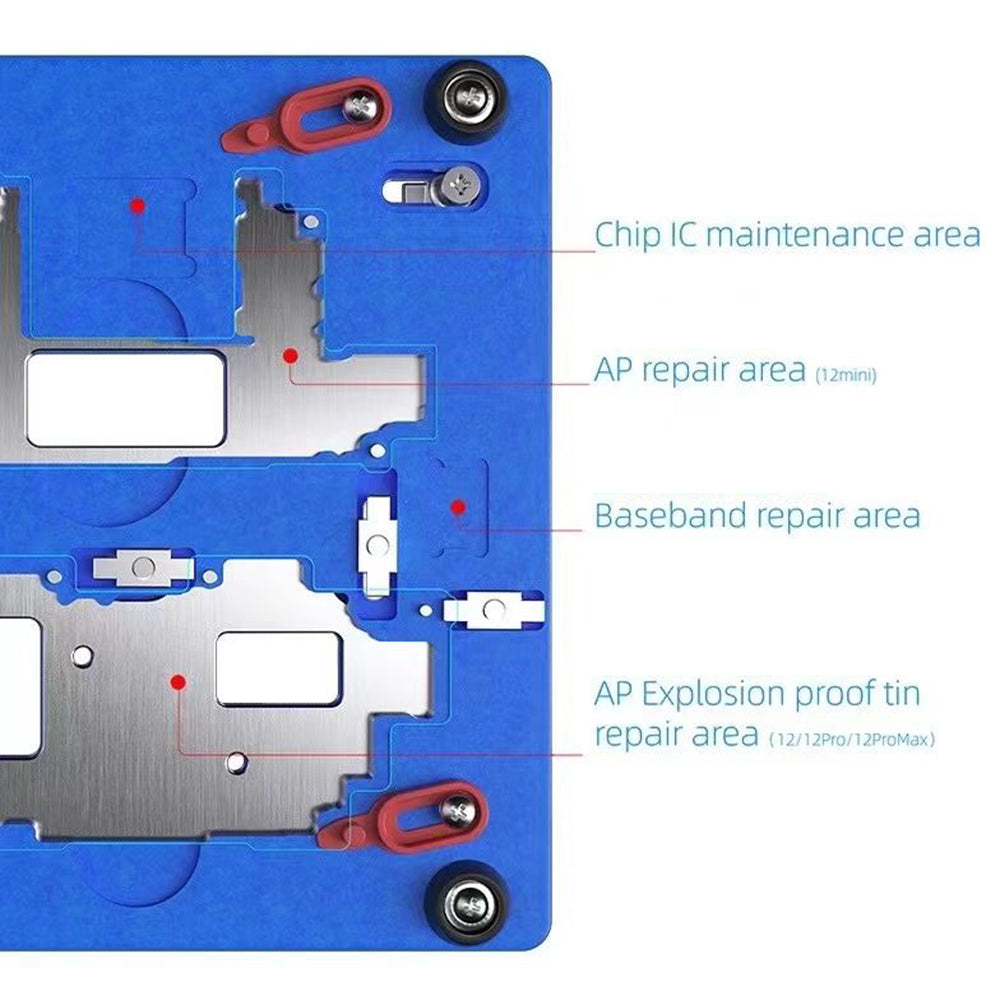 Chip IC maintenance area

AP repair area (12mini)

Baseband repair area

AP Explosion proof tin repair area (12/12Pro/12ProMax)