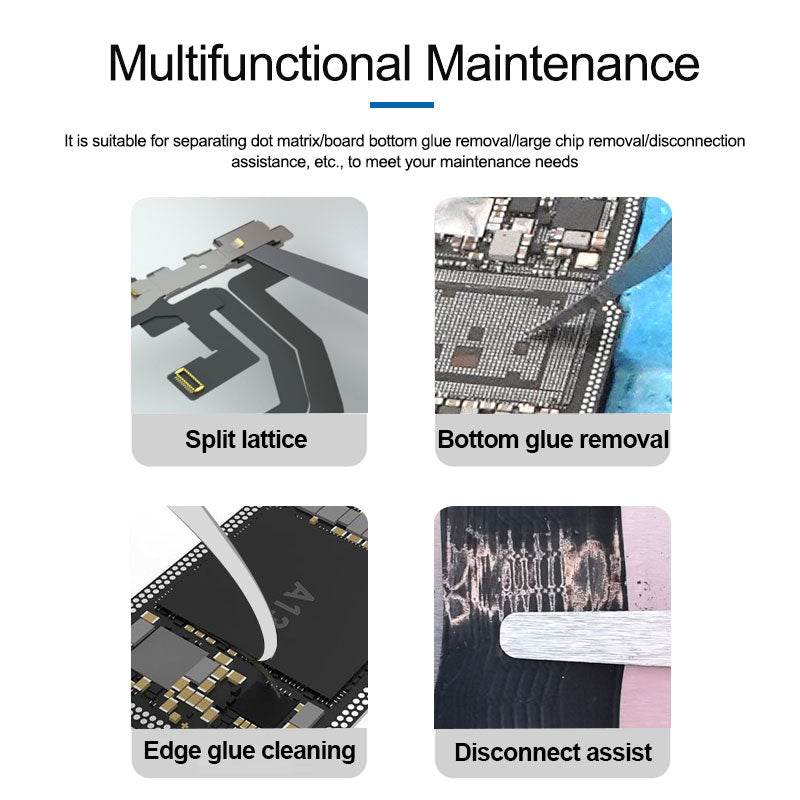 Multifunctional Maintenance

It is suitable for separating dot matrix/board bottom glue removal/large chip removal/disconnection assistance, etc., to meet your maintenance needs

Split lattice

Bottom glue removal

A13

Edge glue cleaning

Disconnect assist